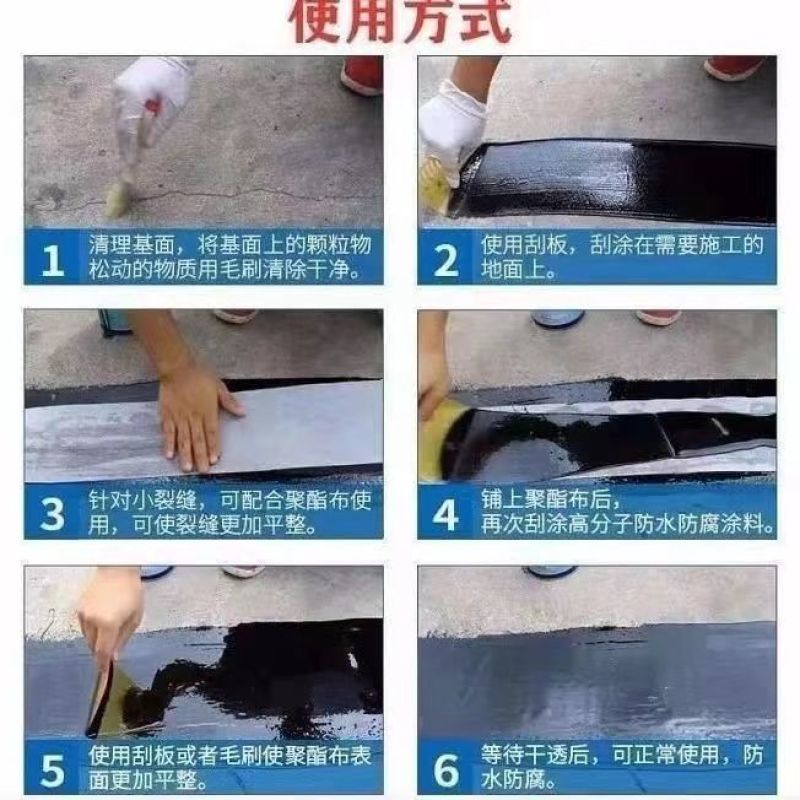 使用方式

1 清理基面，将基面上的颗粒物松动的物质用毛刷清除干净。

2 使用刮板，刮涂在需要施工的地面上。

3 针对小裂缝，可配合聚酯布使用，可使裂缝更加平整。

4 铺上聚酯布后，再次刮涂高分子防水防腐涂料。

5 使用刮板或者毛刷使聚酯布表面更加平整。

6 等待干透后，可正常使用，防水防腐。