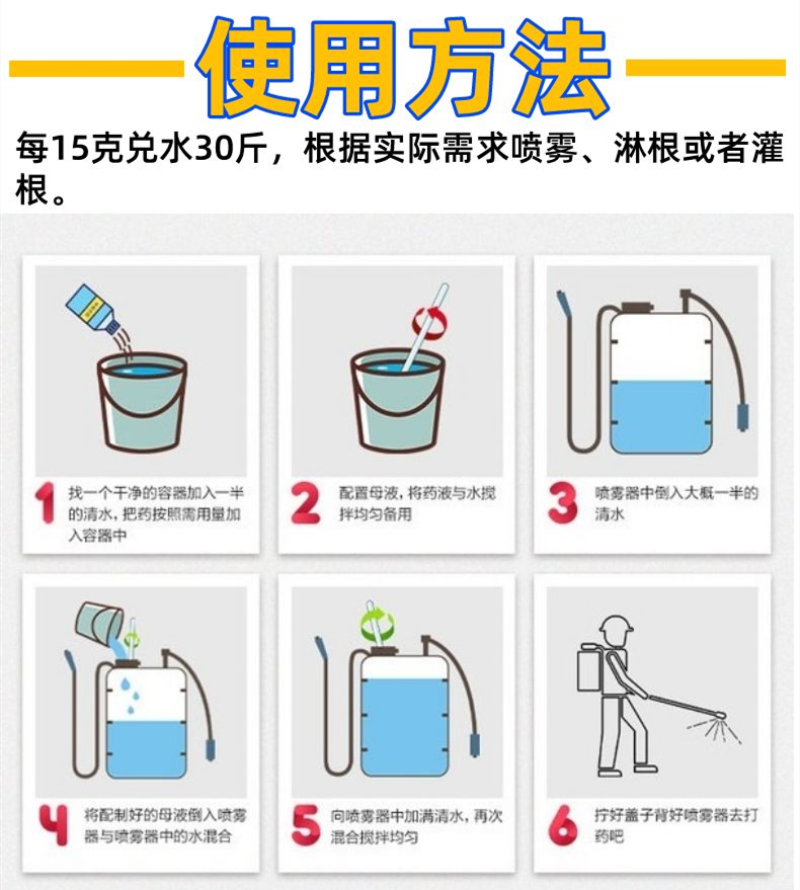 使用方法

每15克兑水30斤，根据实际需求喷雾、淋根或者灌根。

1 找一个干净的容器加入一半的清水，把药按照需用量加入容器中

2 配置母液，将药液与水搅拌均匀备用

3 喷雾器中倒入大概一半的清水

4 将配制好的母液倒入喷雾器与喷雾器中的水混合

5 向喷雾器中加满清水，再次混合搅拌均匀

6 拧好盖子背好喷雾器去打药吧