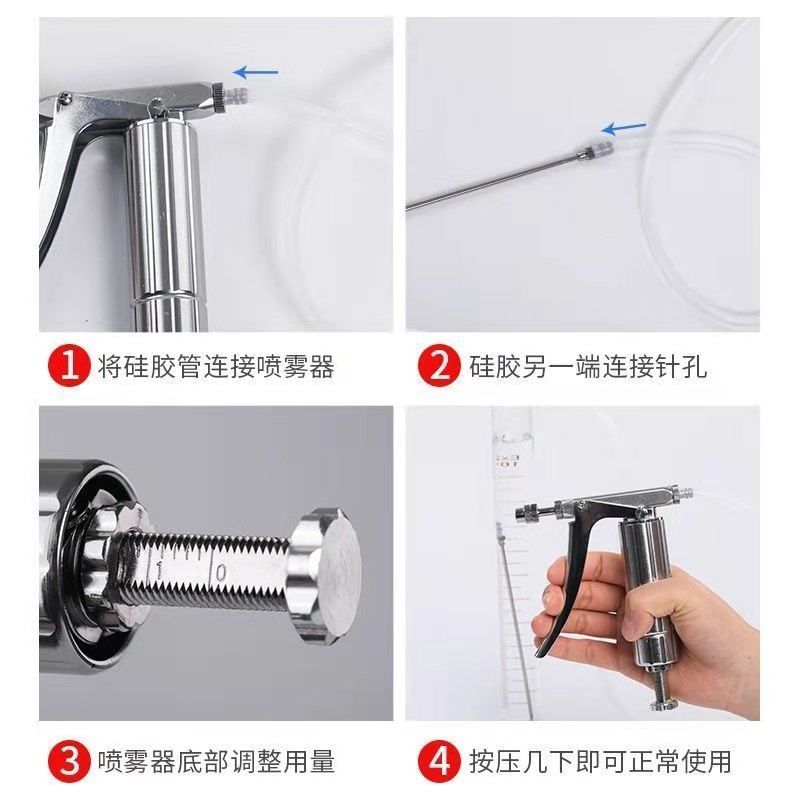 1 将硅胶管连接喷雾器

2 硅胶另一端连接针孔

1 0

3 喷雾器底部调整用量

4 按压几下即可正常使用