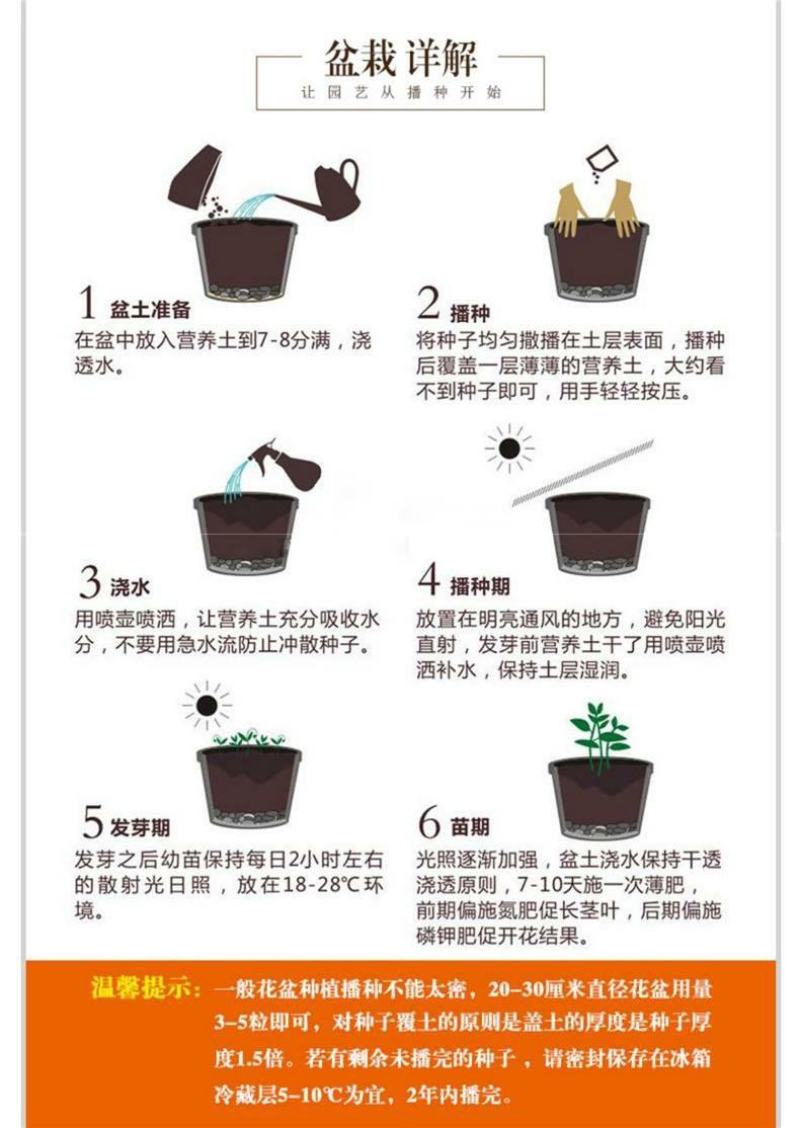 盆栽详解
让园艺从播种开始

1 盆土准备
在盆中放入营养土到7-8分满，浇透水。

2 播种
将种子均匀撒播在土层表面，播种后覆盖一层薄薄的营养土，大约看不到种子即可，用手轻轻按压。

3 浇水
用喷壶喷洒，让营养土充分吸收水分，不要用急水流防止冲散种子。

4 播种期
放置在明亮通风的地方，避免阳光直射，发芽前营养土干了用喷壶喷洒补水，保持土层湿润。

5 发芽期
发芽之后幼苗保持每日2小时左右的散射光日照，放在18-28℃环境。

6 苗期
光照逐渐加强，盆土浇水保持干透浇透原则，7-10天施一次薄肥，前期偏施氮肥促长茎叶，后期偏施磷钾肥促开花结果。

温馨提示：一般花盆种植播种不能太密，20-30厘米直径花盆用量3-5粒即可，对种子覆土的原则是盖土的厚度是种子厚度1.5倍。若有剩余未播完的种子，请密封保存在冰箱冷藏层5-10℃为宜，2年内播完。