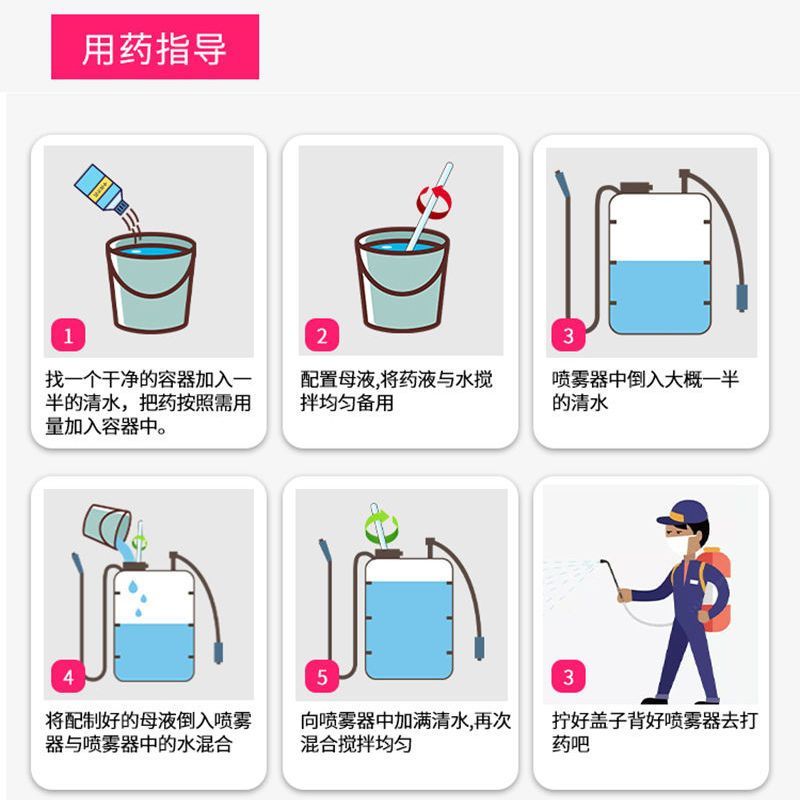 用药指导

1
找一个干净的容器加入一半的清水，把药按照需用量加入容器中。

2
配置母液,将药液与水搅拌均匀备用

3
喷雾器中倒入大概一半的清水

4
将配制好的母液倒入喷雾器与喷雾器中的水混合

5
向喷雾器中加满清水,再次混合搅拌均匀

3
拧好盖子背好喷雾器去打药吧