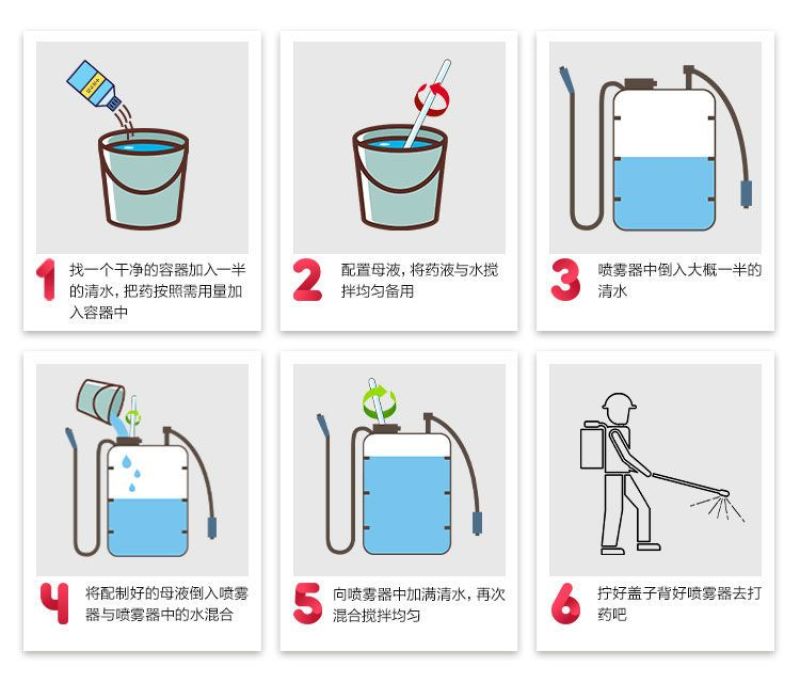 1 找一个干净的容器加入一半的清水，把药按照需用量加入容器中

2 配置母液，将药液与水搅拌均匀备用

3 喷雾器中倒入大概一半的清水

4 将配制好的母液倒入喷雾器与喷雾器中的水混合

5 向喷雾器中加满清水，再次混合搅拌均匀

6 拧好盖子背好喷雾器去打药吧