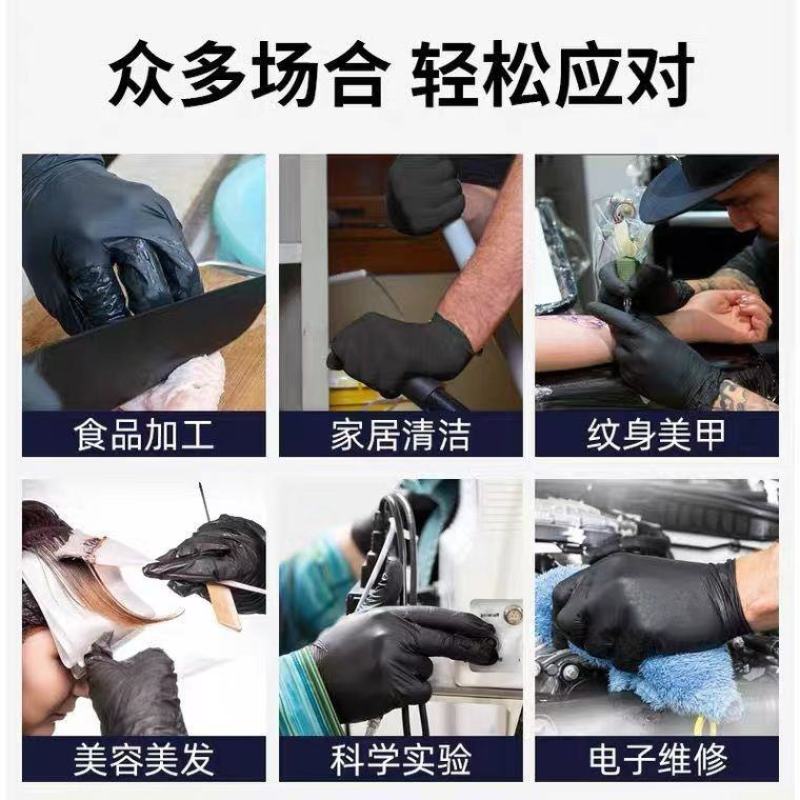 众多场合 轻松应对

食品加工

家居清洁

纹身美甲

美容美发

科学实验

电子维修