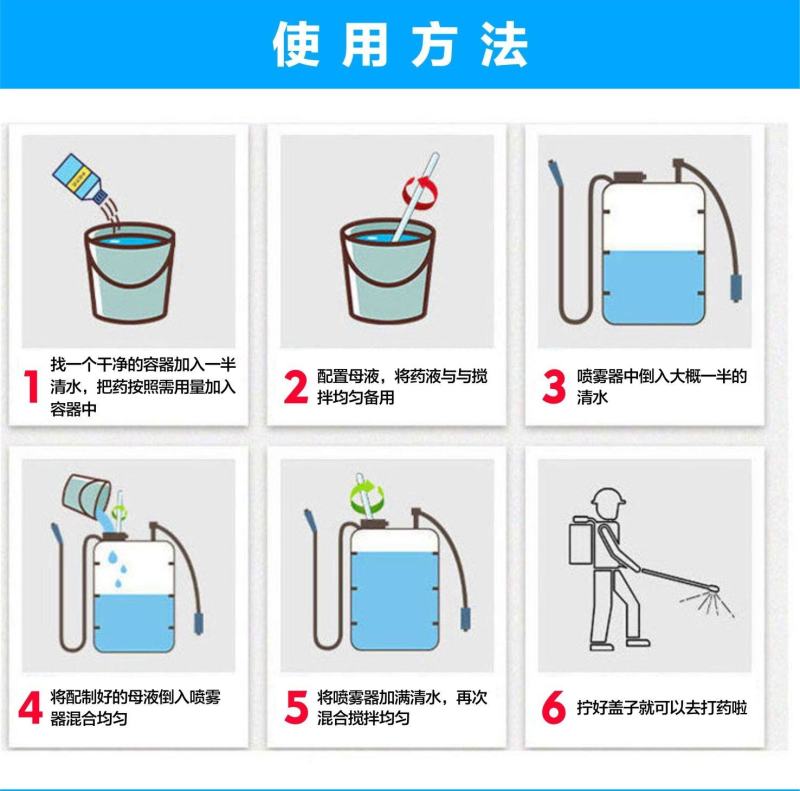 使用方法

1 找一个干净的容器加入一半清水，把药按照需用量加入容器中

2 配置母液，将药液与与搅拌均匀备用

3 喷雾器中倒入大概一半的清水

4 将配制好的母液倒入喷雾器混合均匀

5 将喷雾器加满清水，再次混合搅拌均匀

6 拧好盖子就可以去打药啦