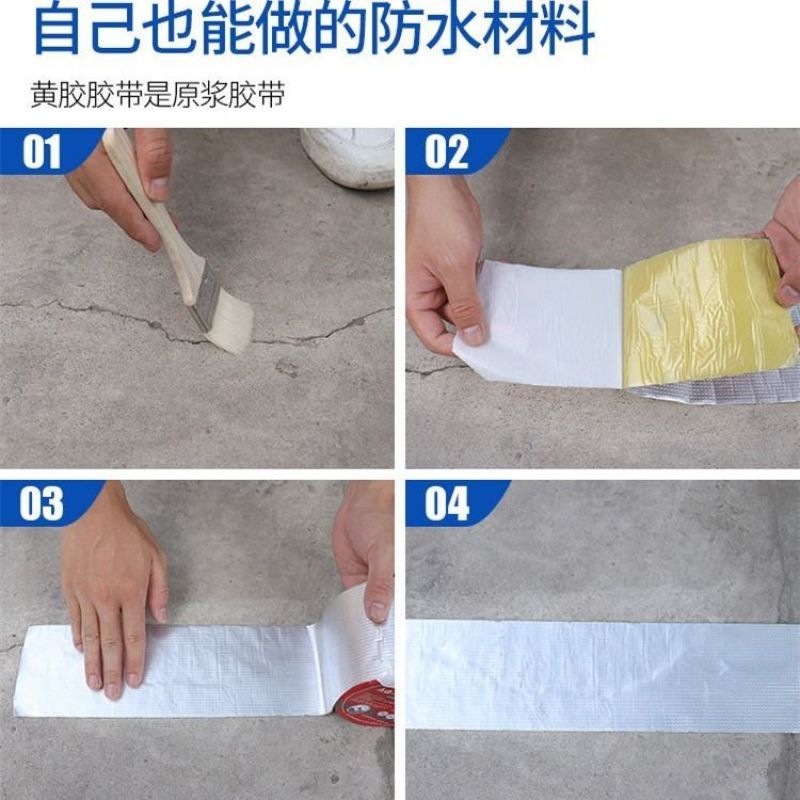 自己也能做的防水材料

黄胶胶带是原浆胶带

01

02

03

04