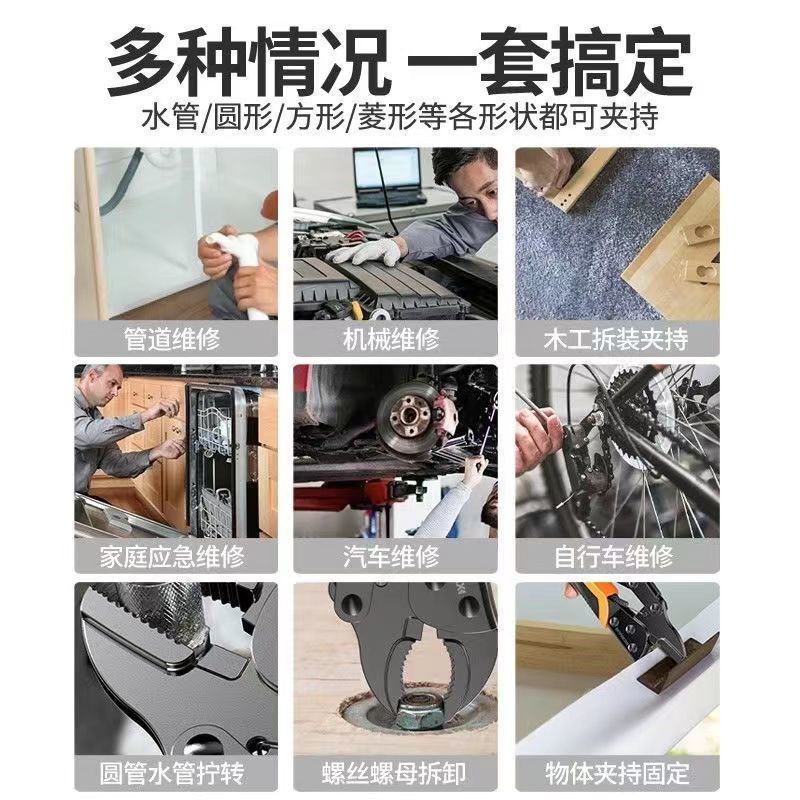 多种情况 一套搞定
水管/圆形/方形/菱形等各形状都可夹持

管道维修
机械维修
木工拆装夹持

家庭应急维修
汽车维修
自行车维修

圆管水管拧转
螺丝螺母拆卸
物体夹持固定