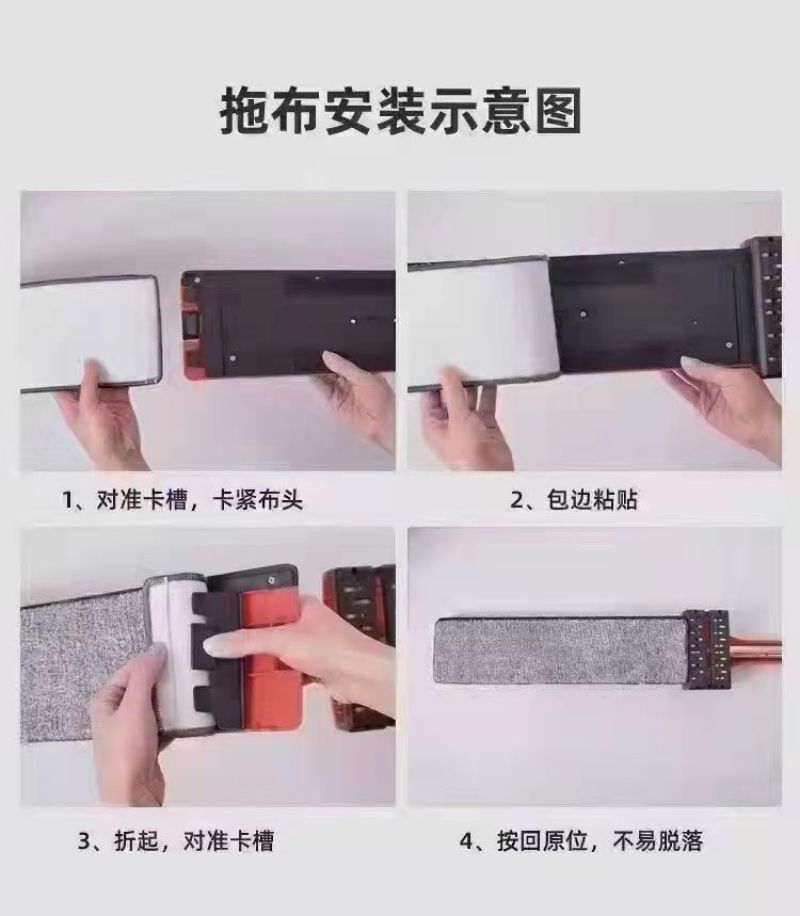 拖布安装示意图

1、对准卡槽，卡紧布头

2、包边粘贴

3、折起，对准卡槽

4、按回原位，不易脱落