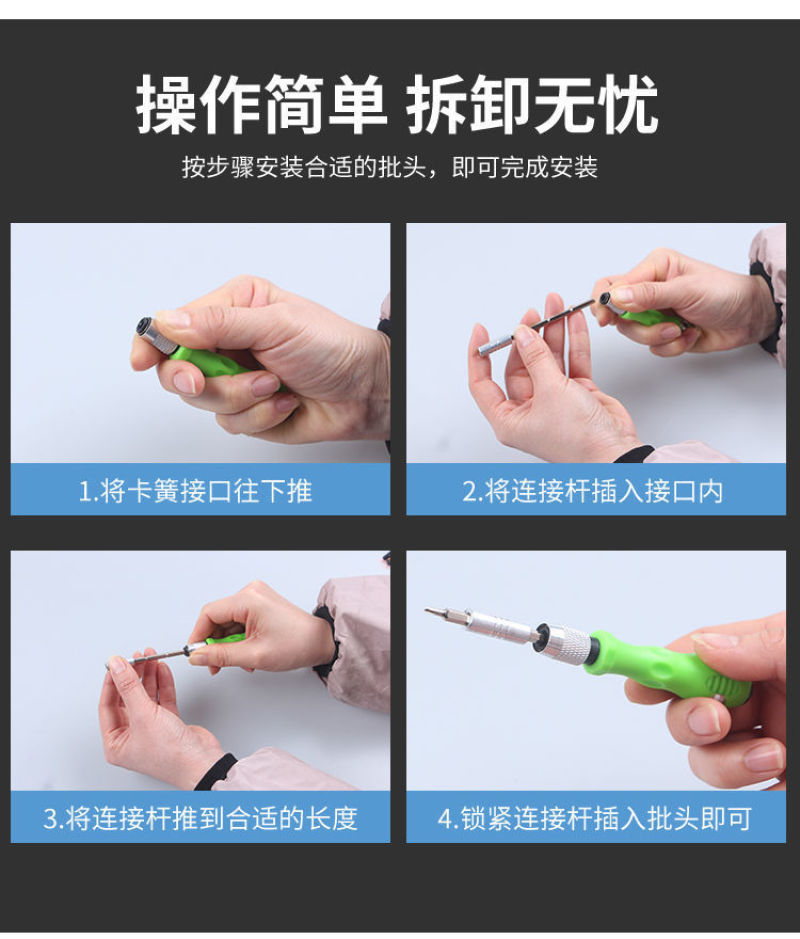 操作简单 拆卸无忧

按步骤安装合适的批头，即可完成安装

1.将卡簧接口往下推

2.将连接杆插入接口内

3.将连接杆推到合适的长度

4.锁紧连接杆插入批头即可