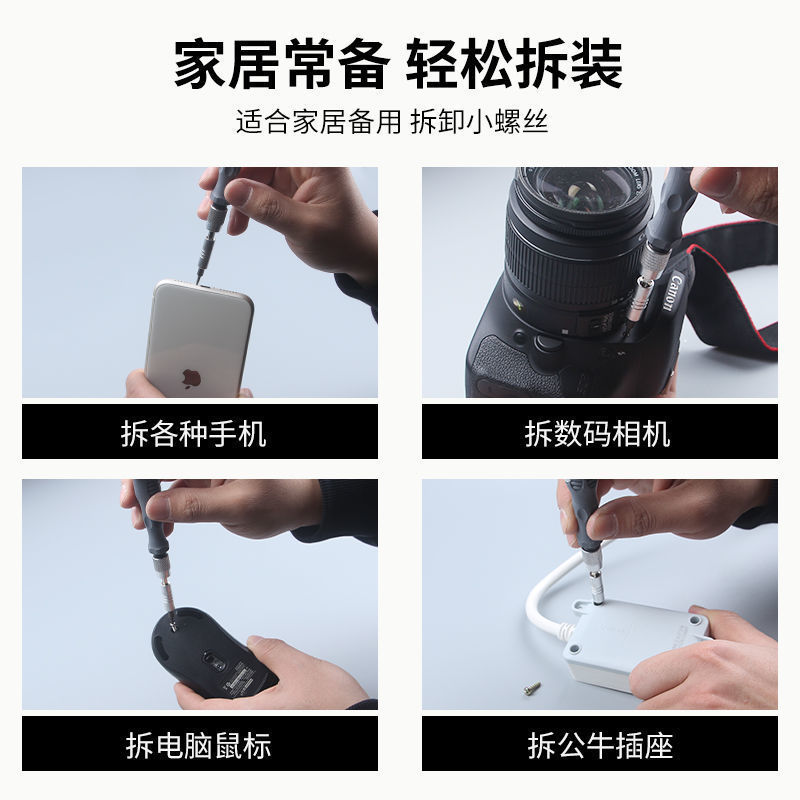 家居常备 轻松拆装

适合家居备用 拆卸小螺丝

Canon

拆各种手机

拆数码相机

拆电脑鼠标

拆公牛插座