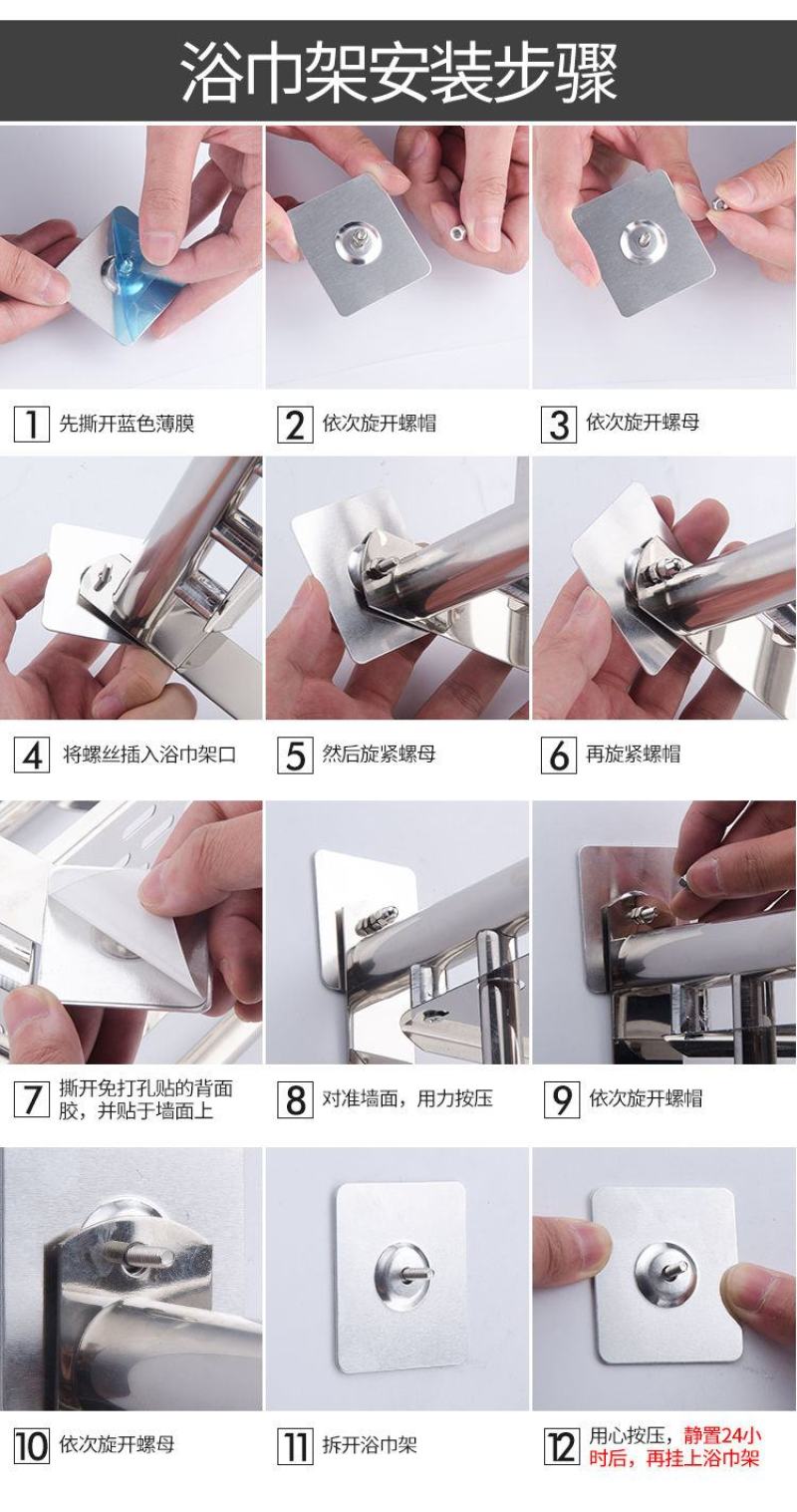 浴巾架安装步骤

1 先撕开蓝色薄膜

2 依次旋开螺帽

3 依次旋开螺母

4 将螺丝插入浴巾架口

5 然后旋紧螺母

6 再旋紧螺帽

7 撕开免打孔贴的背面胶，并贴于墙面上

8 对准墙面，用力按压

9 依次旋开螺帽

10 依次旋开螺母

11 拆开浴巾架

12 用心按压，静置24小时后，再挂上浴巾架