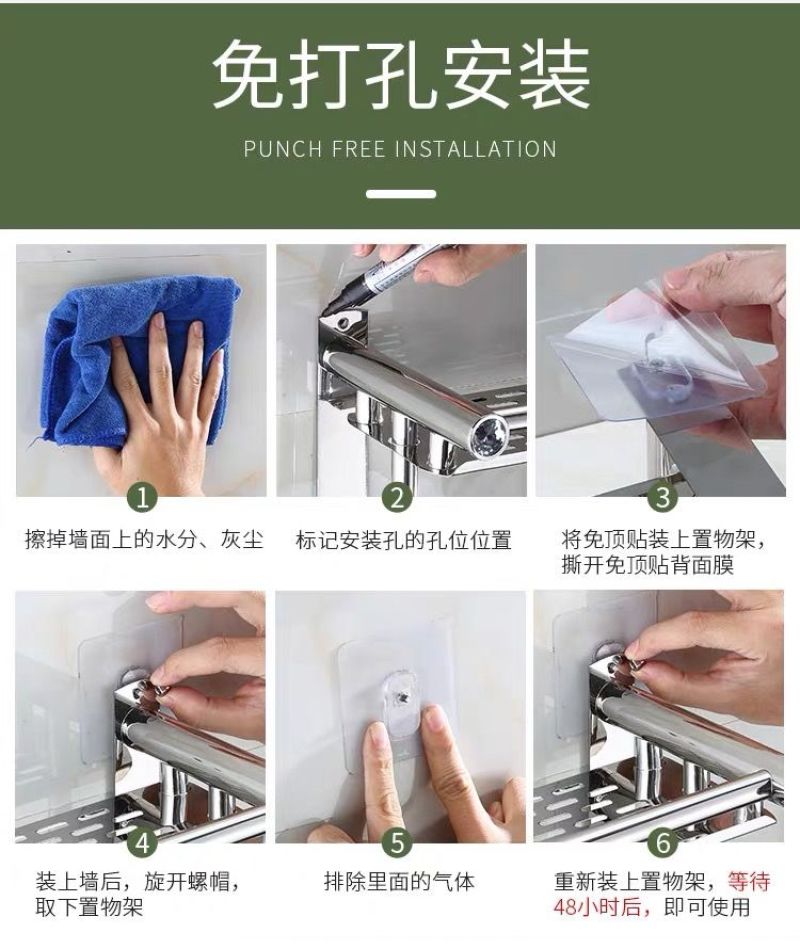 免打孔安装

PUNCH FREE INSTALLATION

1
擦掉墙面上的水分、灰尘

2
标记安装孔的孔位位置

3
将免顶贴装上置物架，撕开免顶贴背面膜

4
装上墙后，旋开螺帽，取下置物架

5
排除里面的气体

6
重新装上置物架，等待48小时后，即可使用