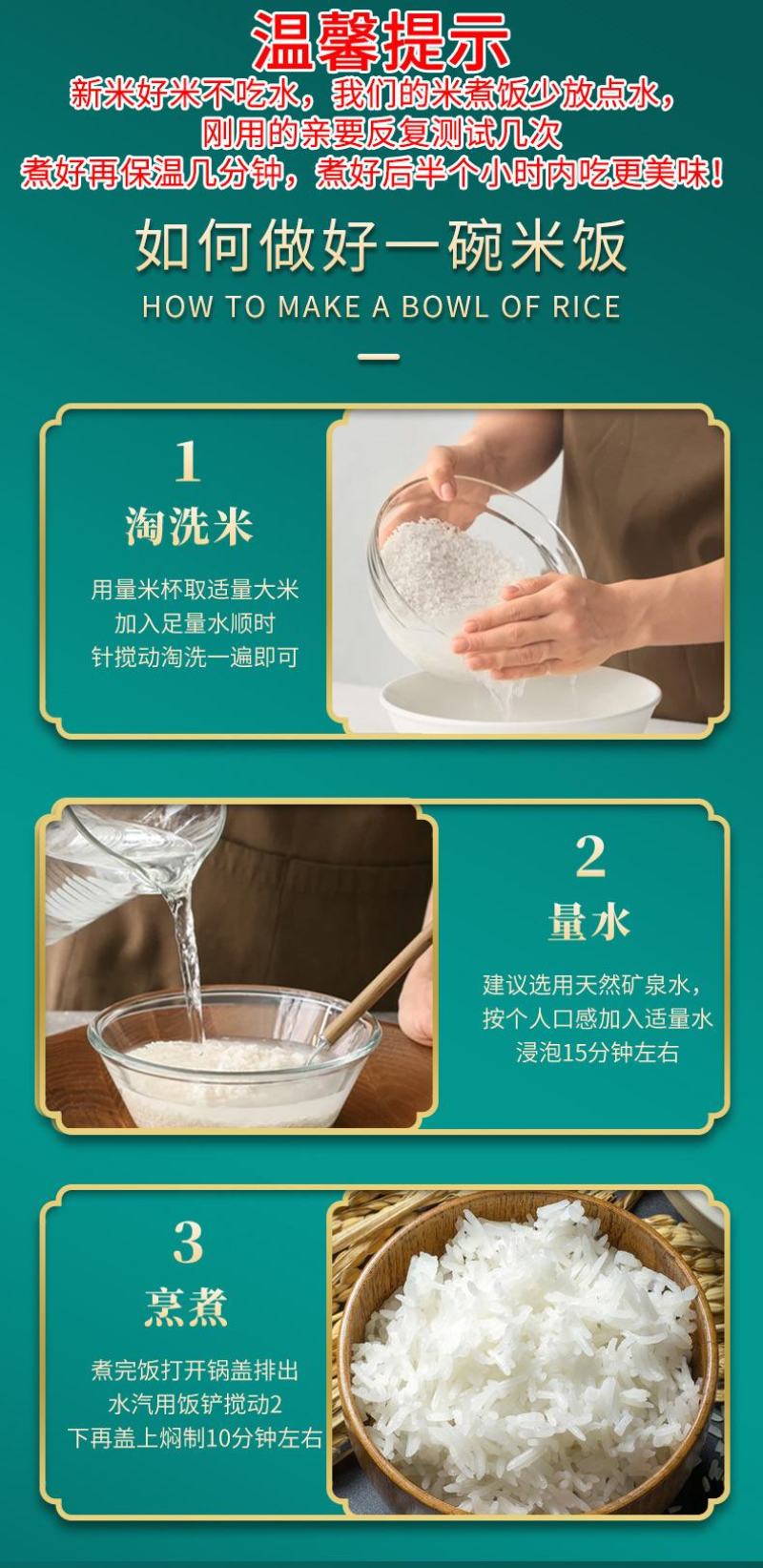 温馨提示

新米好米不吃水，我们的米煮饭少放点水，刚用的亲要反复测试几次
煮好再保温几分钟，煮好后半个小时内吃更美味！

如何做好一碗米饭

HOW TO MAKE A BOWL OF RICE

1

淘洗米

用量米杯取适量大米加入足量水顺时针搅动淘洗一遍即可

2

量水

建议选用天然矿泉水，按个人口感加入适量水浸泡15分钟左右

3

烹煮

煮完饭打开锅盖排出水汽用饭铲搅动2下再盖上焖制10分钟左右