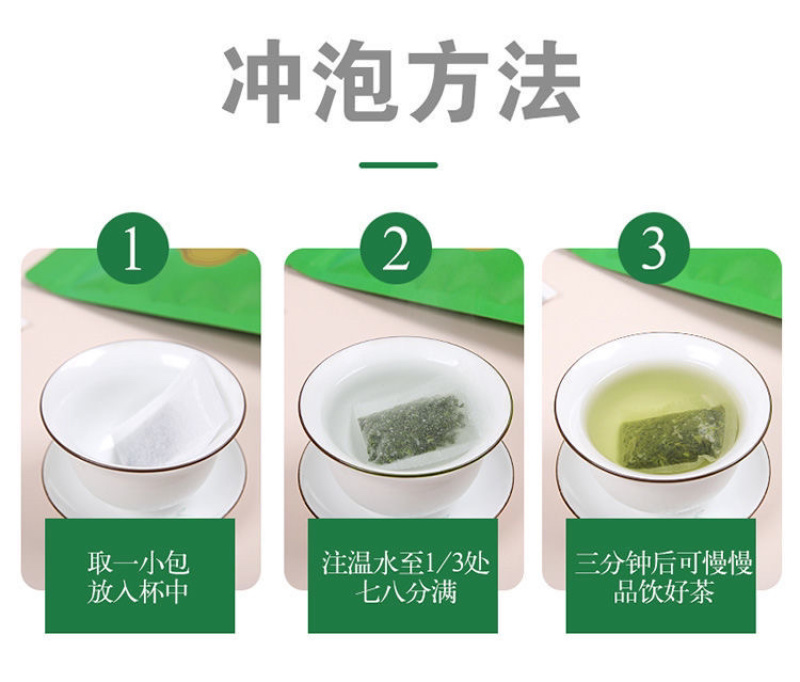 冲泡方法

1

取一小包
放入杯中

2

注温水至1/3处
七八分满

3

三分钟后可慢慢
品饮好茶