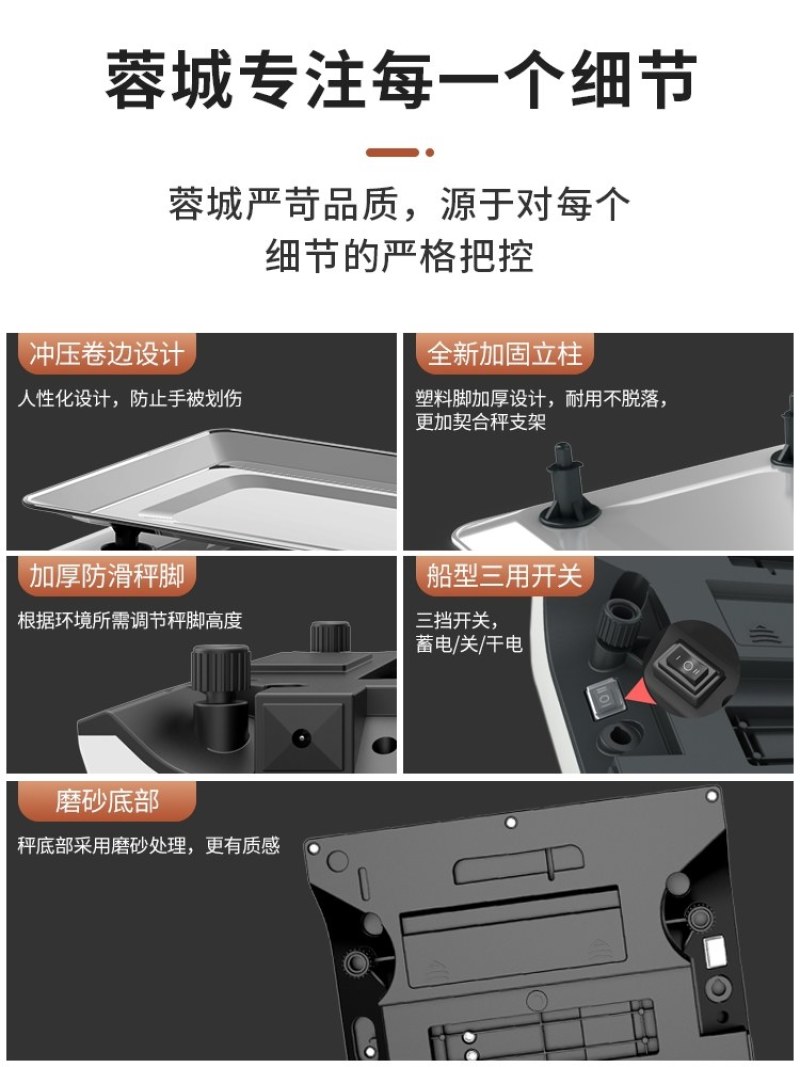 蓉城专注每一个细节

蓉城严苛品质，源于对每个细节的严格把控

冲压卷边设计

人性化设计，防止手被划伤

全新加固立柱

塑料脚加厚设计，耐用不脱落，更加契合秤支架

加厚防滑秤脚

根据环境所需调节秤脚高度

船型三用开关

三挡开关，蓄电/关/干电

磨砂底部

秤底部采用磨砂处理，更有质感