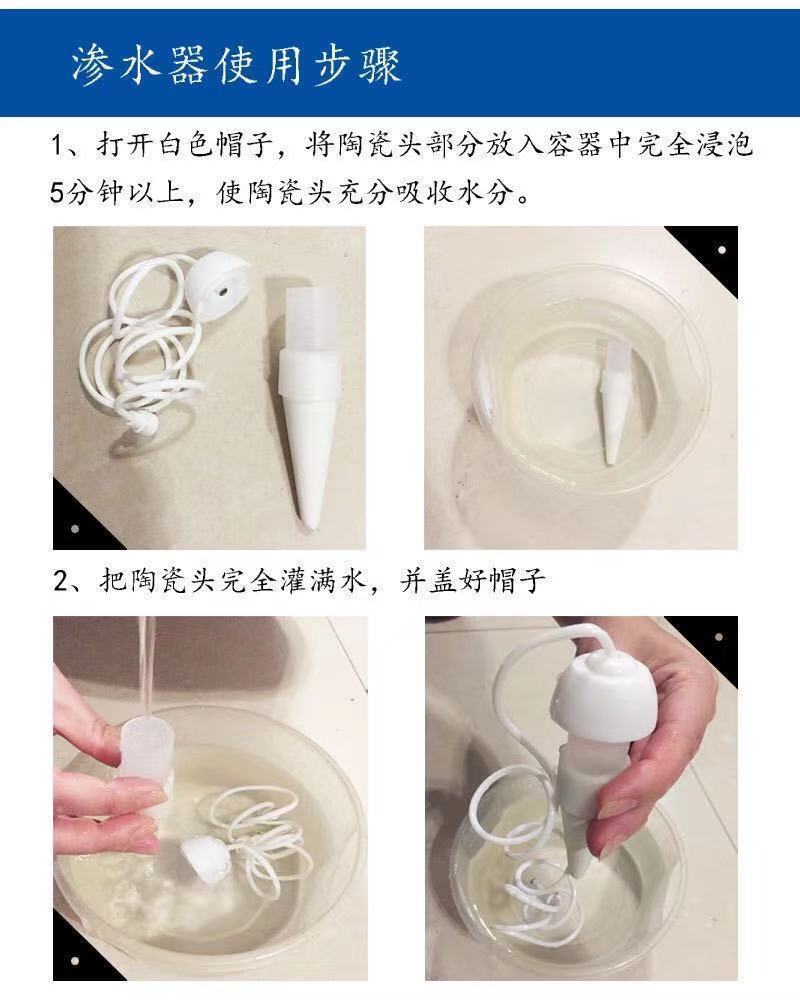 渗水器使用步骤

1、打开白色帽子，将陶瓷头部分放入容器中完全浸泡5分钟以上，使陶瓷头充分吸收水分。

2、把陶瓷头完全灌满水，并盖好帽子