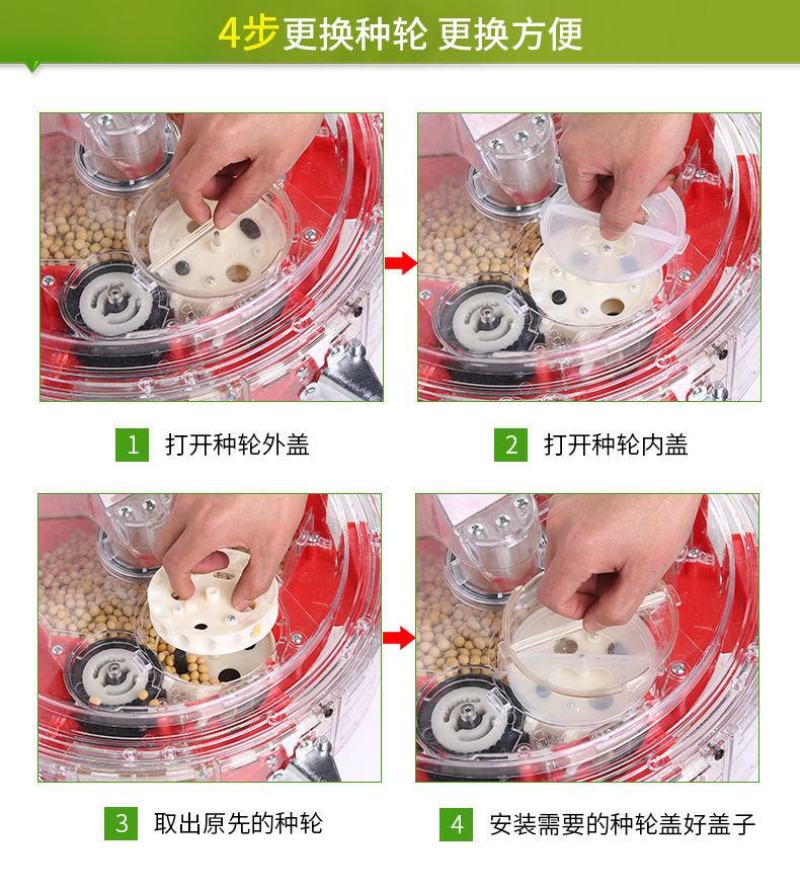 4步更换种轮 更换方便

1 打开种轮外盖

2 打开种轮内盖

3 取出原先的种轮

4 安装需要的种轮盖好盖子