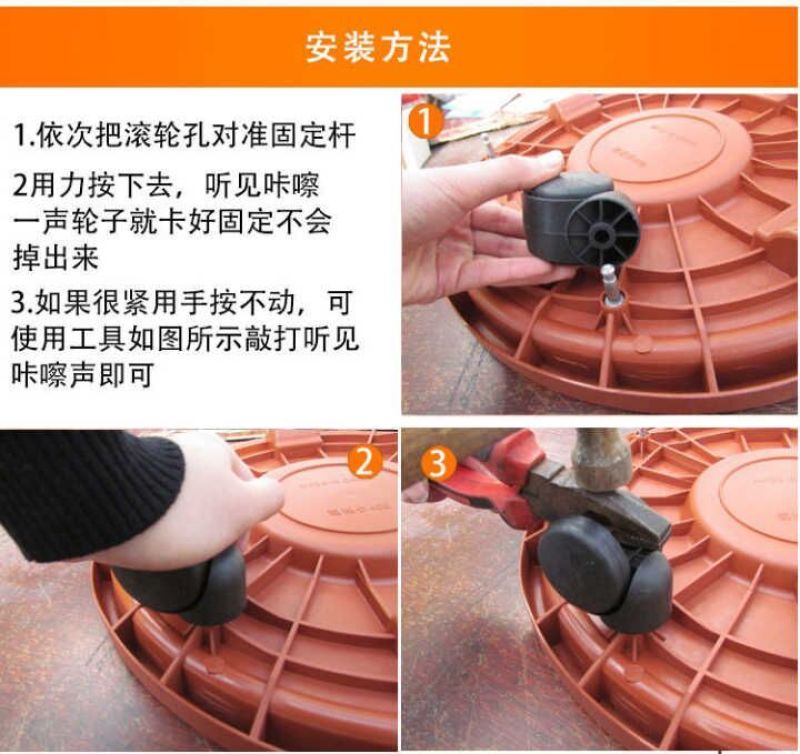 安装方法

1.依次把滚轮孔对准固定杆

2用力按下去，听见咔嚓一声轮子就卡好固定不会掉出来

3.如果很紧用手按不动，可使用工具如图所示敲打听见咔嚓声即可

1

2

3