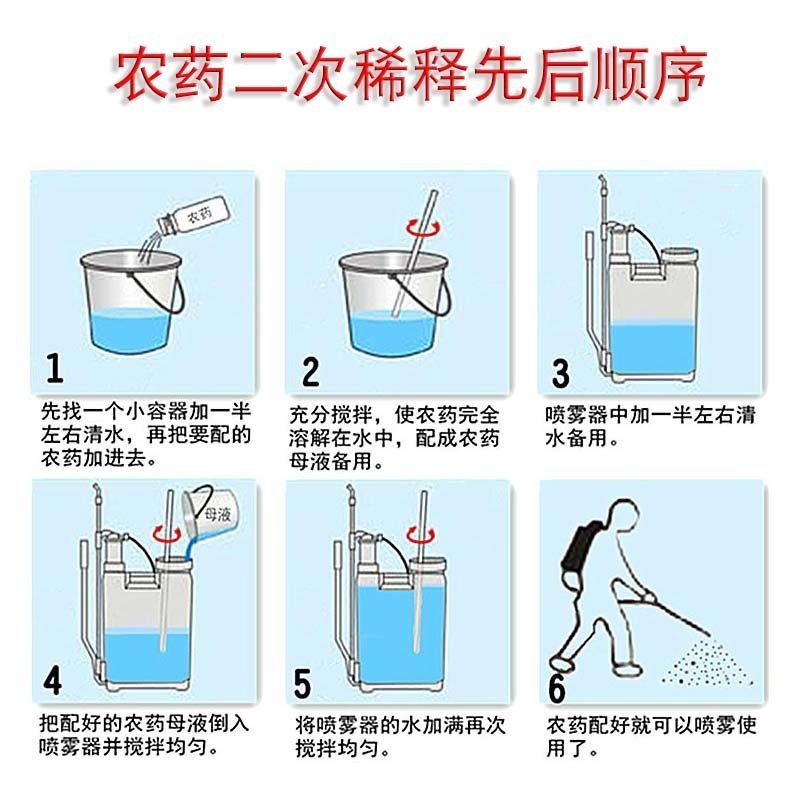 农药二次稀释先后顺序

农药

1

先找一个小容器加一半左右清水，再把要配的农药加进去。

2

充分搅拌，使农药完全溶解在水中，配成农药母液备用。

3

喷雾器中加一半左右清水备用。

母液

4

把配好的农药母液倒入喷雾器并搅拌均匀。

5

将喷雾器的水加满再次搅拌均匀。

6

农药配好就可以喷雾使用了。