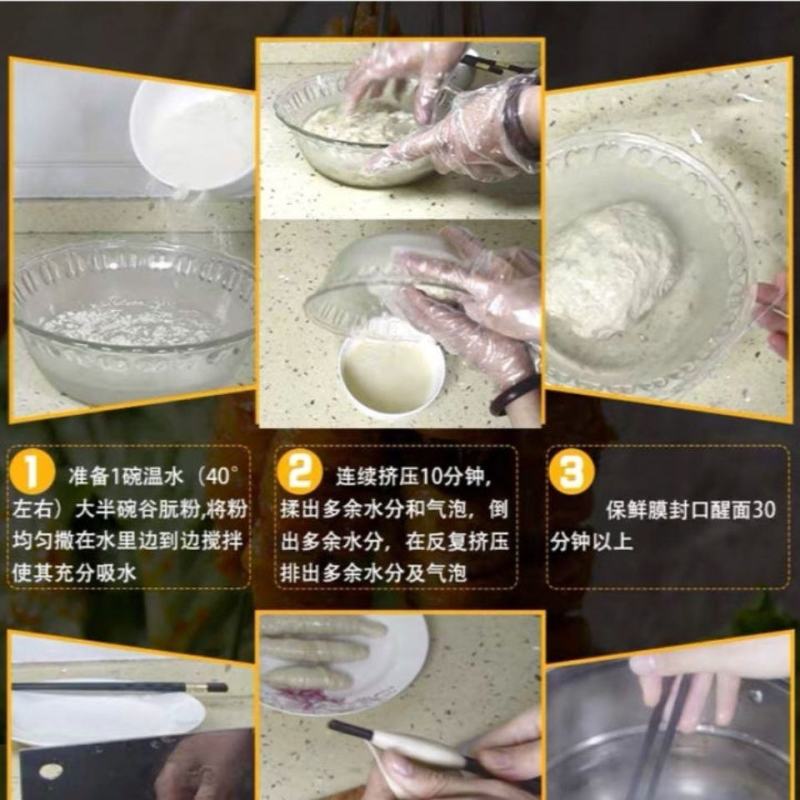 1 准备1碗温水（40°左右）大半碗谷朊粉,将粉均匀撒在水里边到边搅拌使其充分吸水

2 连续挤压10分钟，揉出多余水分和气泡，倒出多余水分，在反复挤压排出多余水分及气泡

3 保鲜膜封口醒面30分钟以上