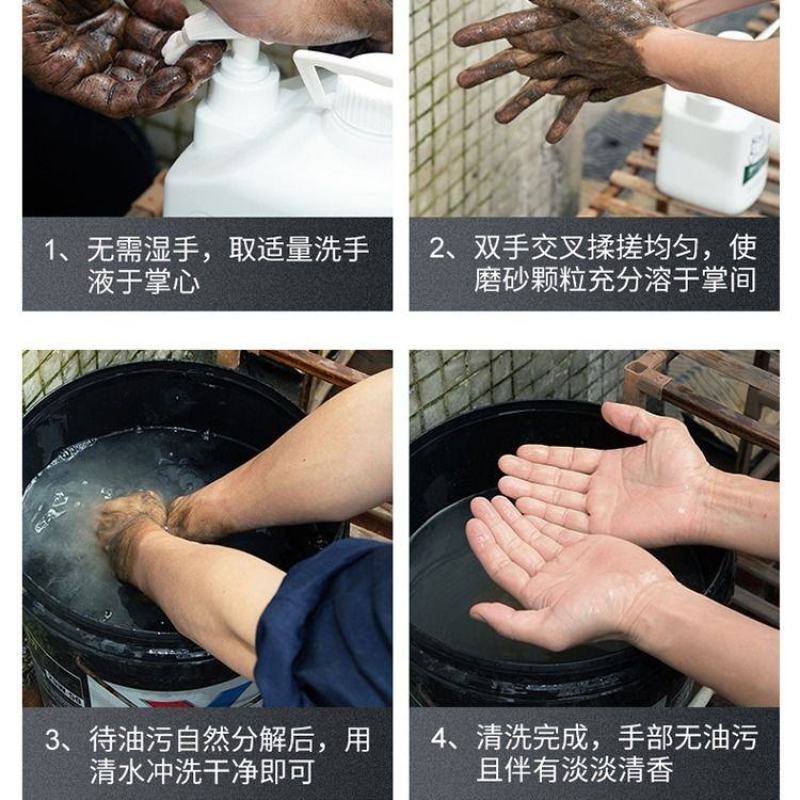 1、无需湿手，取适量洗手液于掌心

2、双手交叉揉搓均匀，使磨砂颗粒充分溶于掌间

3、待油污自然分解后，用清水冲洗干净即可

4、清洗完成，手部无油污且伴有淡淡清香