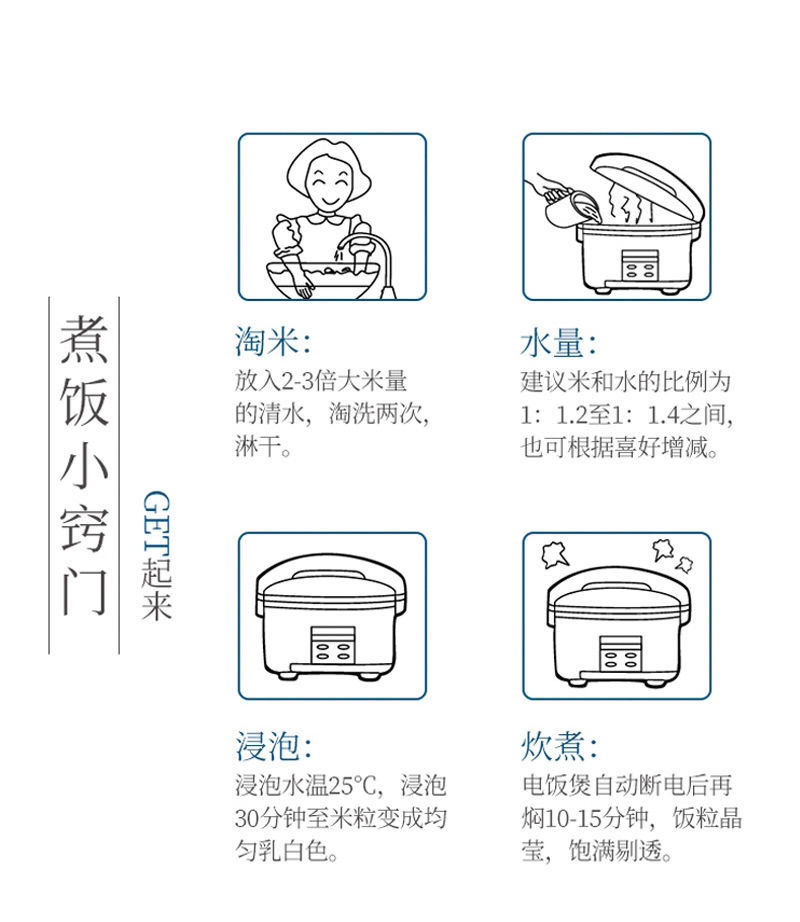 煮饭小窍门

GET起来

淘米:
放入2-3倍大米量的清水，淘洗两次，淋干。

水量:
建议米和水的比例为1：1.2至1：1.4之间，也可根据喜好增减。

浸泡:
浸泡水温25°C，浸泡30分钟至米粒变成均匀乳白色。

炊煮:
电饭煲自动断电后再焖10-15分钟，饭粒晶莹，饱满剔透。