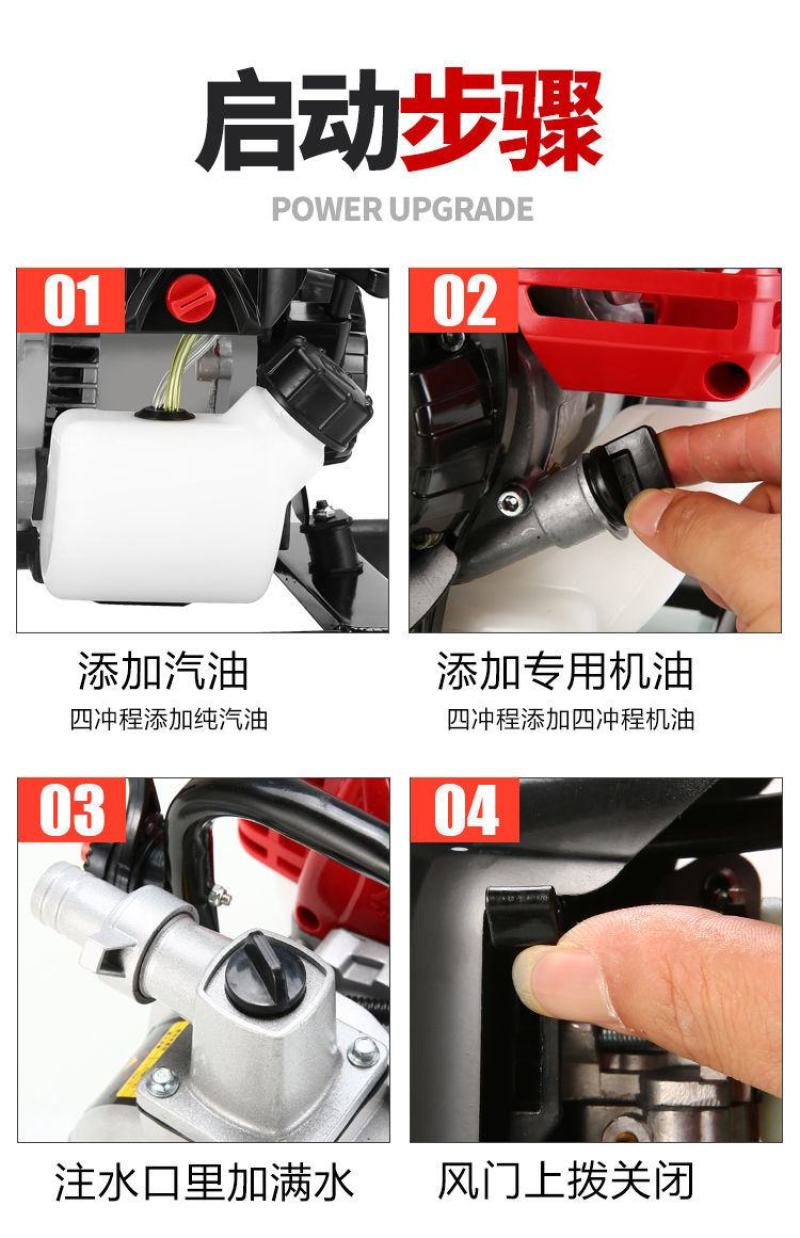 启动步骤

POWER UPGRADE

01

添加汽油

四冲程添加纯汽油

02

添加专用机油

四冲程添加四冲程机油

03

注水口里加满水

04

风门上拨关闭