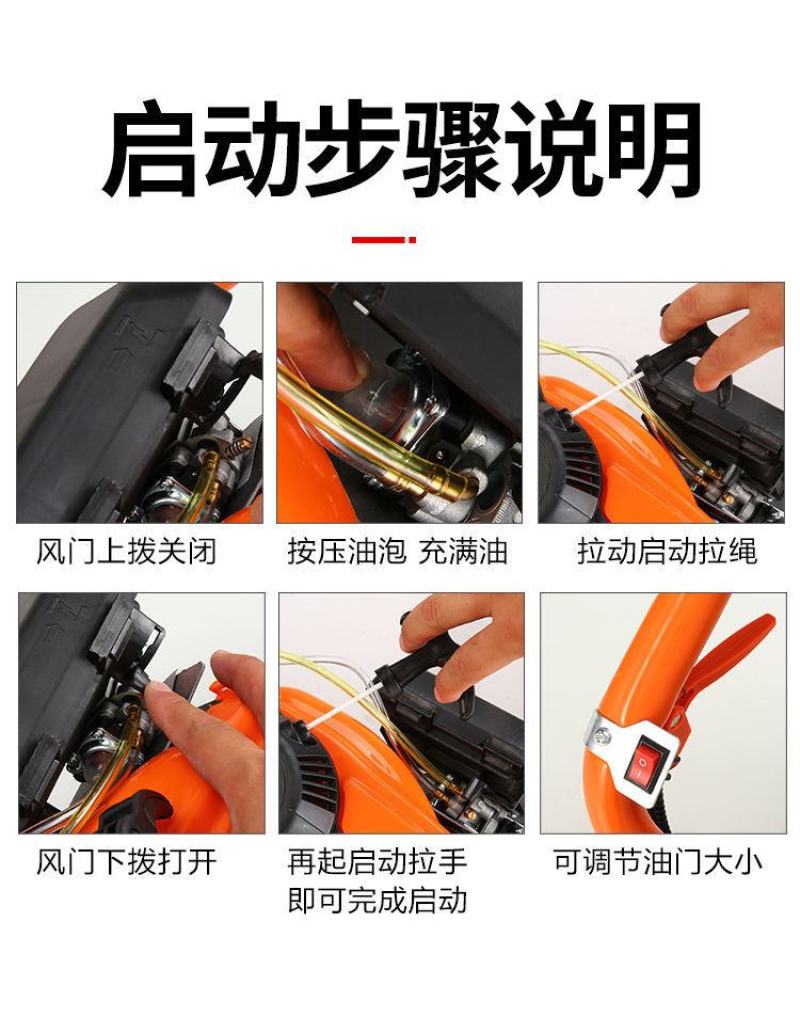 启动步骤说明

风门上拨关闭

按压油泡 充满油

拉动启动拉绳

风门下拨打开

再起启动拉手
即可完成启动

可调节油门大小