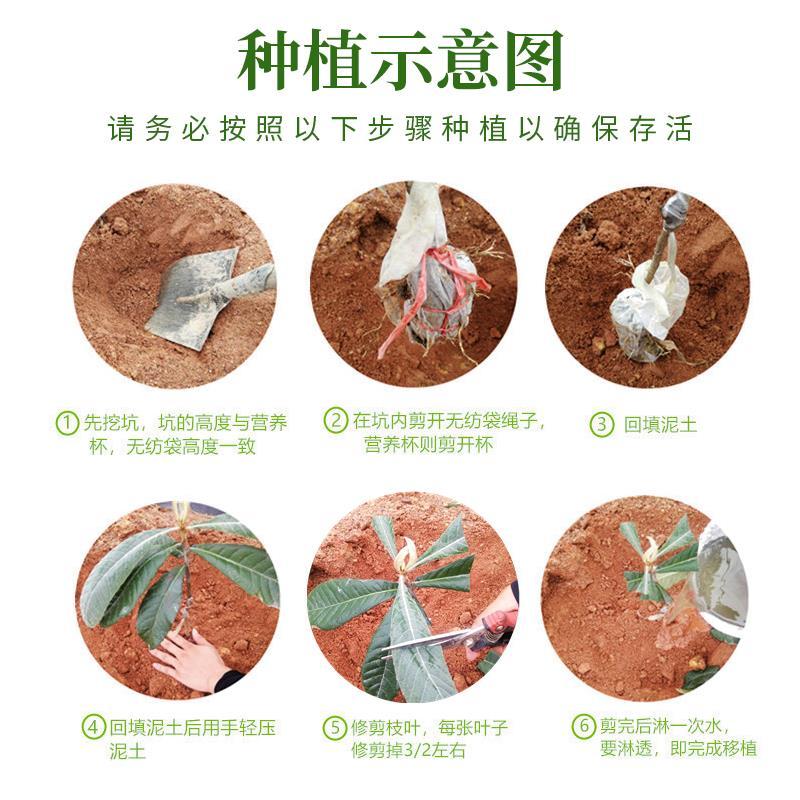 种植示意图

请务必按照以下步骤种植以确保存活

① 先挖坑，坑的高度与营养杯，无纺袋高度一致

② 在坑内剪开无纺袋绳子，营养杯则剪开杯

③ 回填泥土

④ 回填泥土后用手轻压泥土

⑤ 修剪枝叶，每张叶子修剪掉3/2左右

⑥ 剪完后淋一次水，要淋透，即完成移植