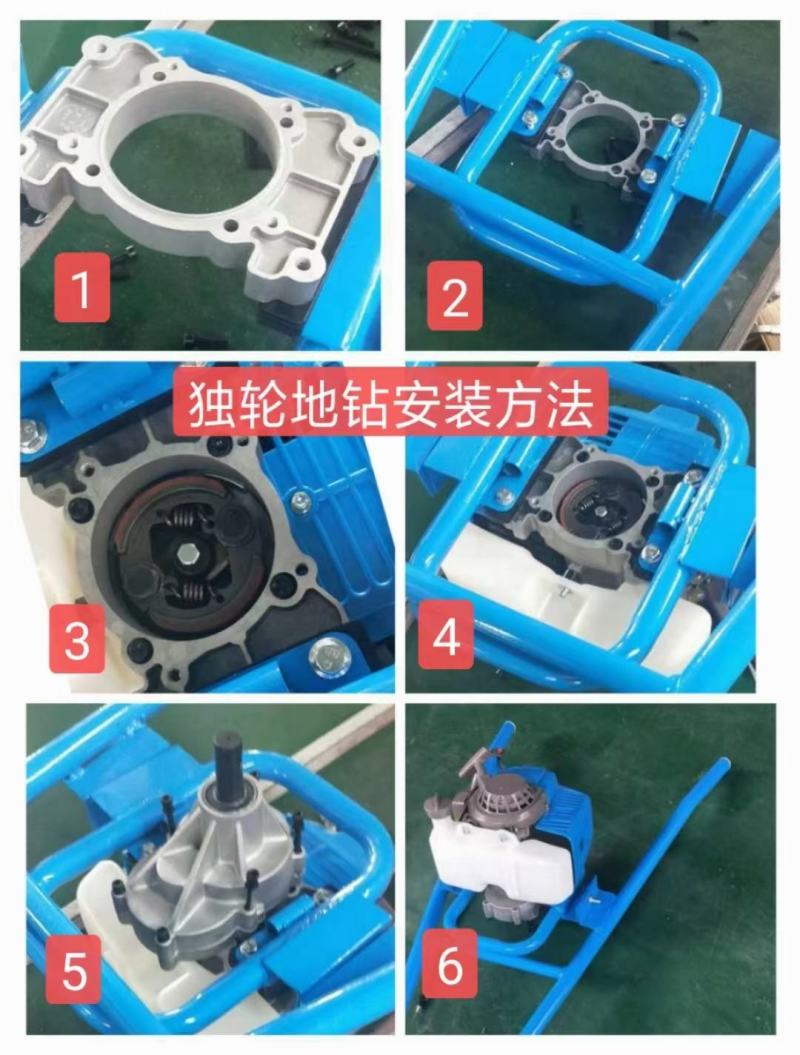 1

2

独轮地钻安装方法

3

4

5

6