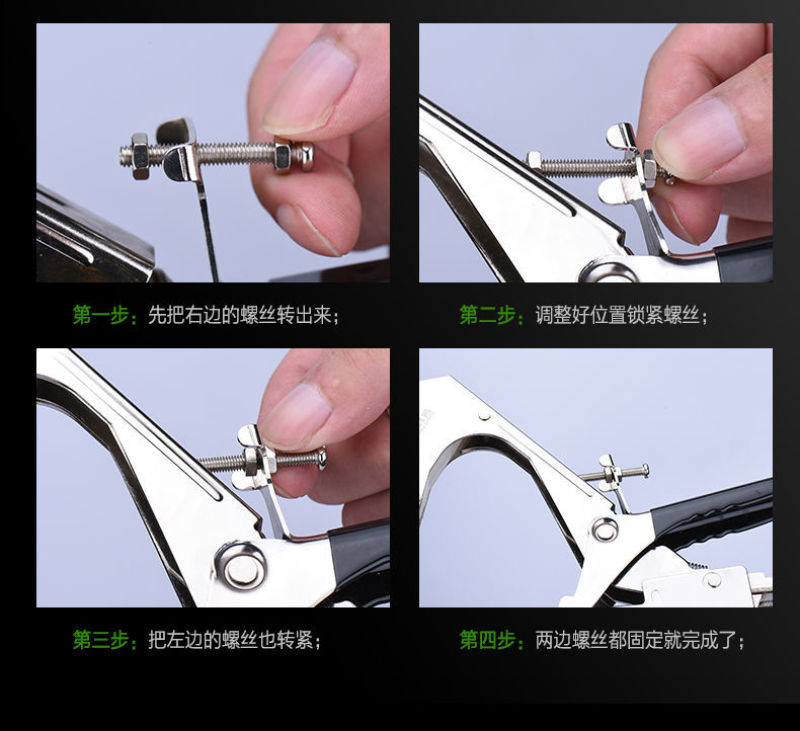 第一步：先把右边的螺丝转出来；

第二步：调整好位置锁紧螺丝；

第三步：把左边的螺丝也转紧；

第四步：两边螺丝都固定就完成了；