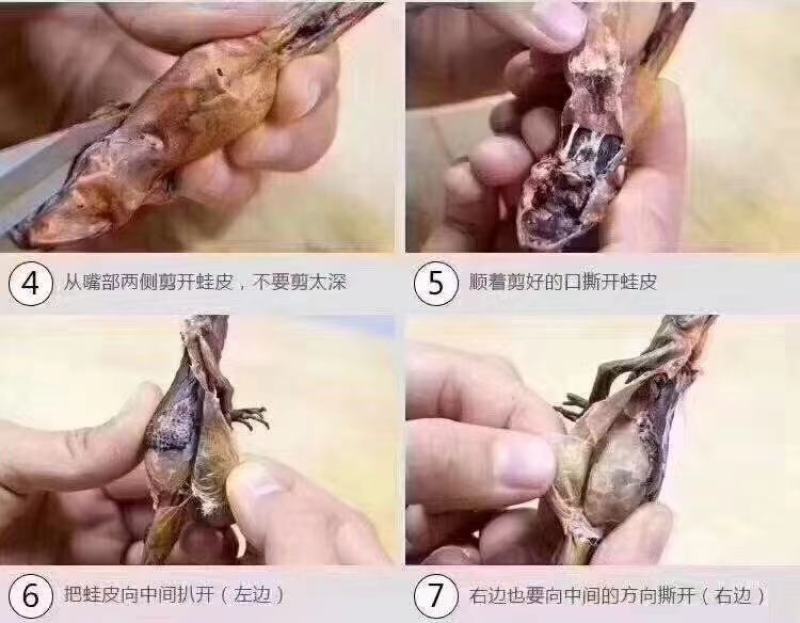 4 从嘴部两侧剪开蛙皮，不要剪太深

5 顺着剪好的口撕开蛙皮

6 把蛙皮向中间扒开（左边）

7 右边也要向中间的方向撕开（右边）