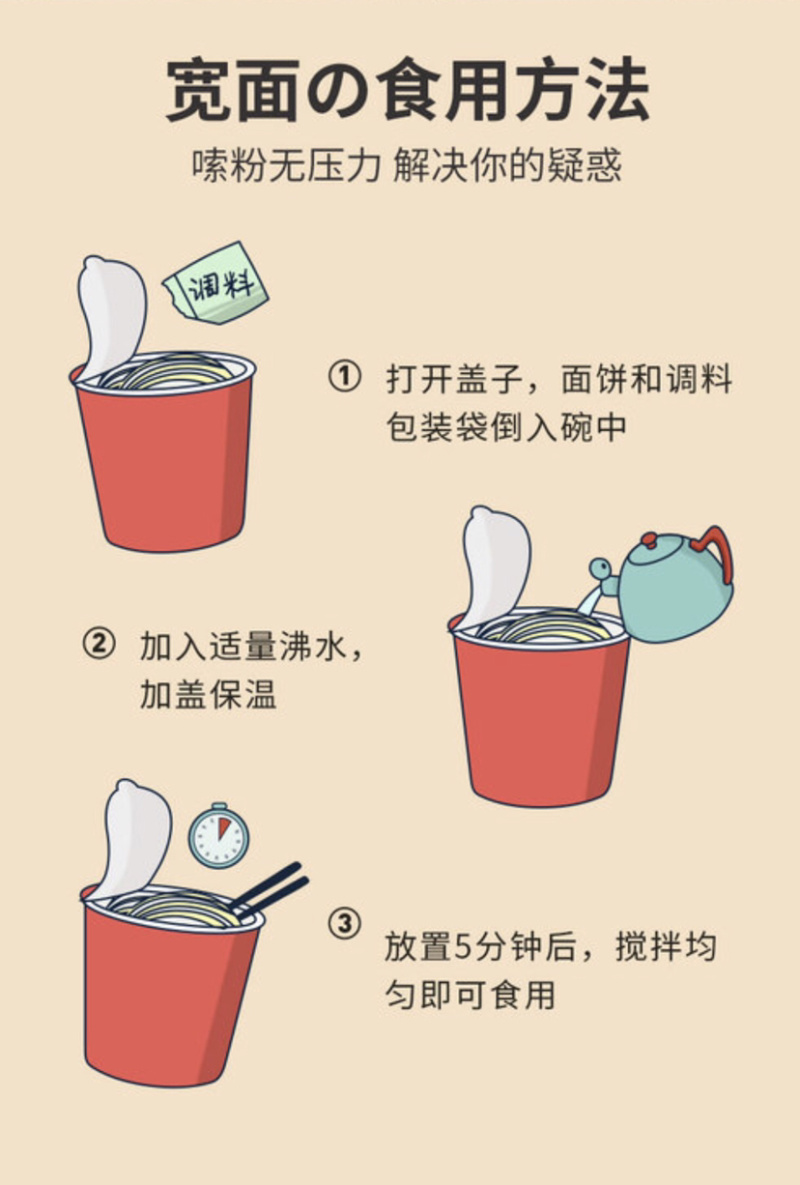 宽面の食用方法

嗦粉无压力 解决你的疑惑

调料

① 打开盖子，面饼和调料包装袋倒入碗中

② 加入适量沸水，加盖保温

③ 放置5分钟后，搅拌均匀即可食用