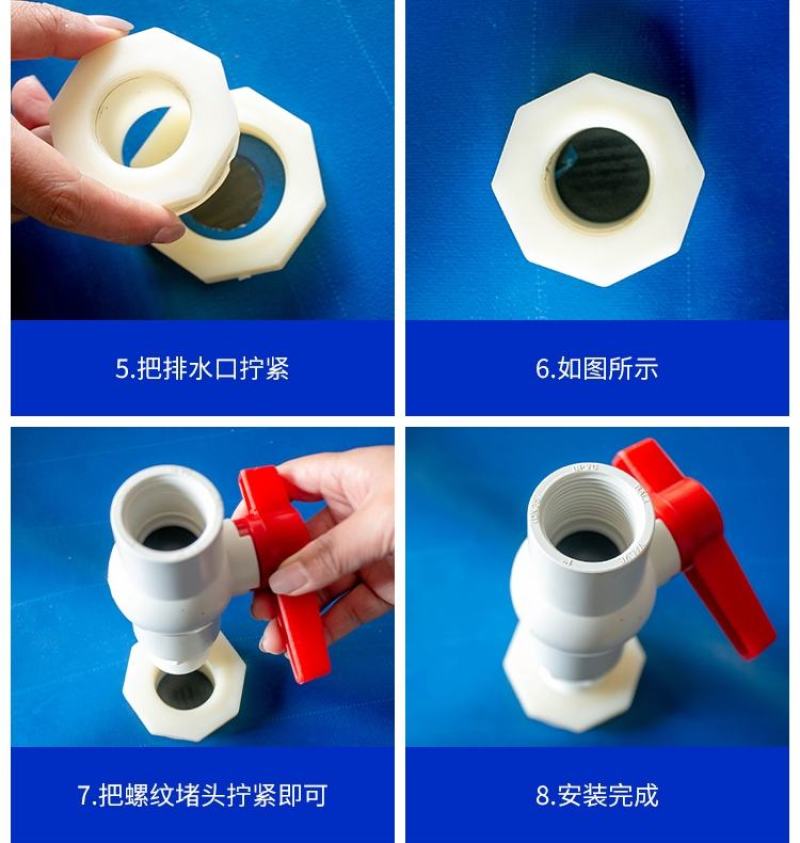 5.把排水口拧紧

6.如图所示

7.把螺纹堵头拧紧即可

8.安装完成