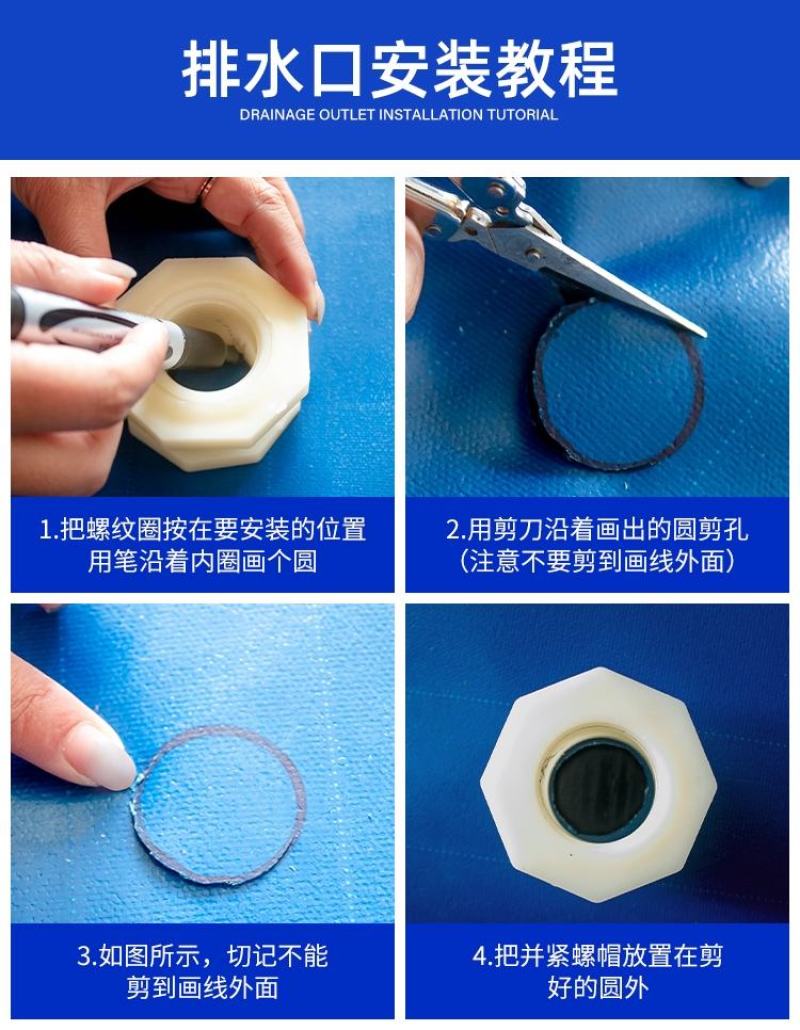 排水口安装教程
DRAINAGE OUTLET INSTALLATION TUTORIAL

1.把螺纹圈按在要安装的位置
用笔沿着内圈画个圆

2.用剪刀沿着画出的圆剪孔
（注意不要剪到画线外面）

3.如图所示，切记不能
剪到画线外面

4.把并紧螺帽放置在剪
好的圆外