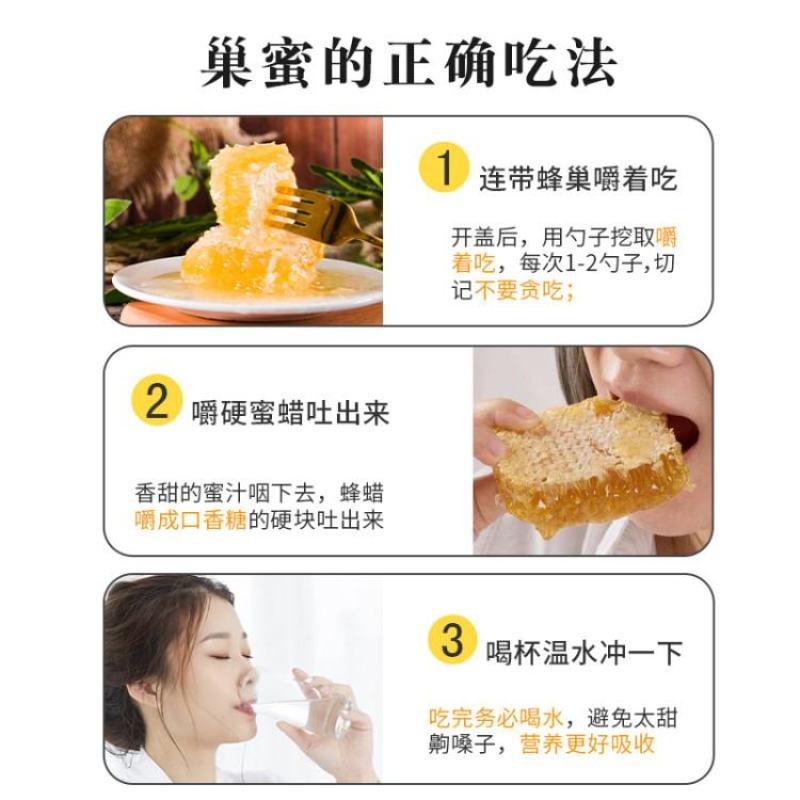 巢蜜的正确吃法

1 连带蜂巢嚼着吃

开盖后，用勺子挖取嚼着吃，每次1-2勺子,切记不要贪吃；

2 嚼硬蜜蜡吐出来

香甜的蜜汁咽下去，蜂蜡嚼成口香糖的硬块吐出来

3 喝杯温水冲一下

吃完务必喝水，避免太甜齁嗓子，营养更好吸收