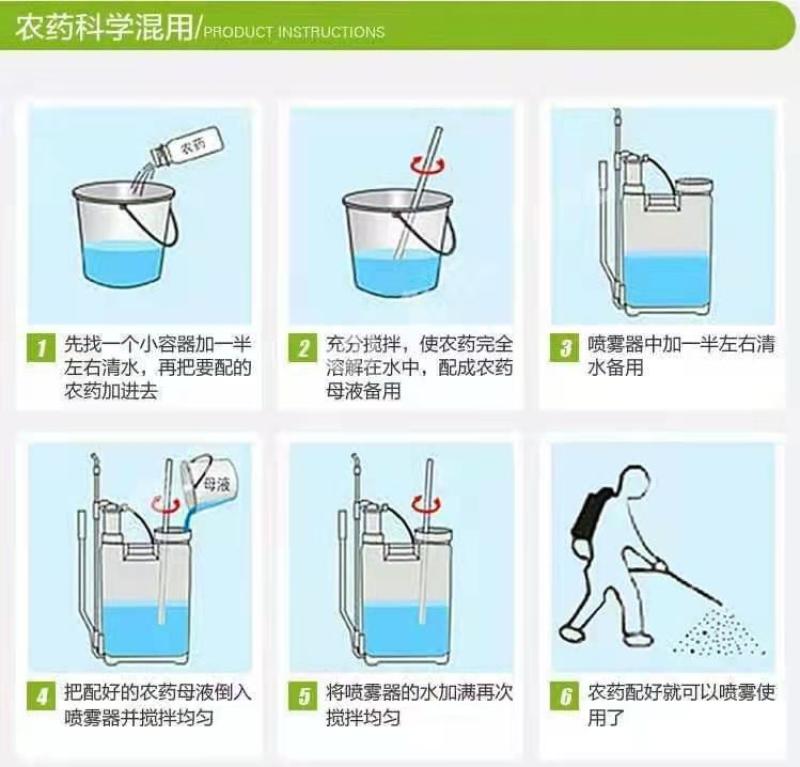 农药科学混用/PRODUCT INSTRUCTIONS

农药

1 先找一个小容器加一半左右清水，再把要配的农药加进去

2 充分搅拌，使农药完全溶解在水中，配成农药母液备用

3 喷雾器中加一半左右清水备用

母液

4 把配好的农药母液倒入喷雾器并搅拌均匀

5 将喷雾器的水加满再次搅拌均匀

6 农药配好就可以喷雾使用了