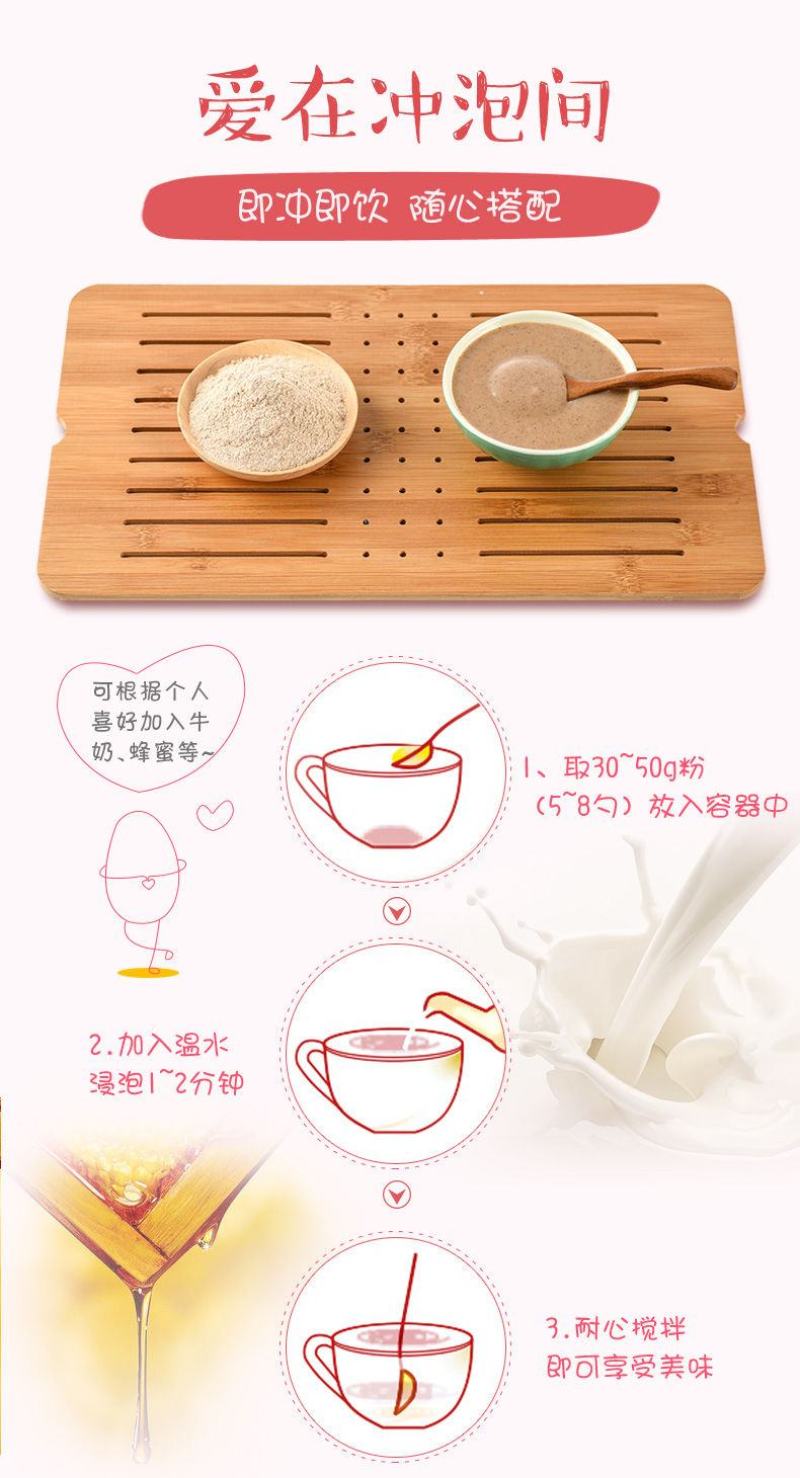 爱在冲泡间

即冲即饮 随心搭配

可根据个人喜好加入牛奶、蜂蜜等~

1、取30~50g粉（5~8勺）放入容器中

2.加入温水浸泡1~2分钟

3.耐心搅拌即可享受美味