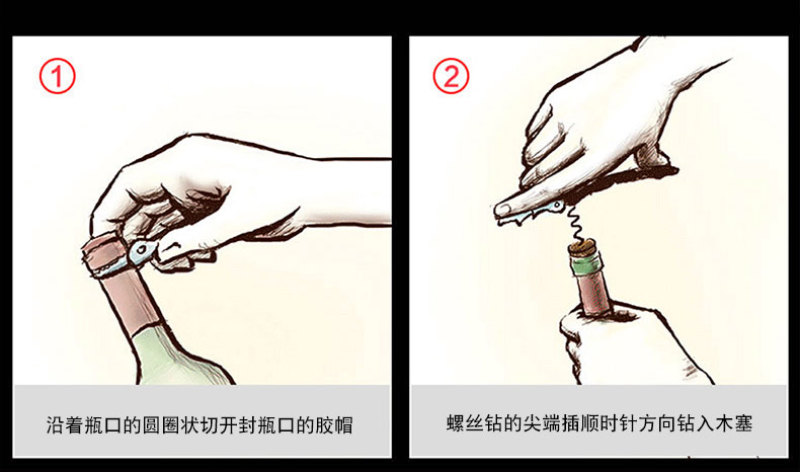 ①

沿着瓶口的圆圈状切开封瓶口的胶帽

②

螺丝钻的尖端插顺时针方向钻入木塞