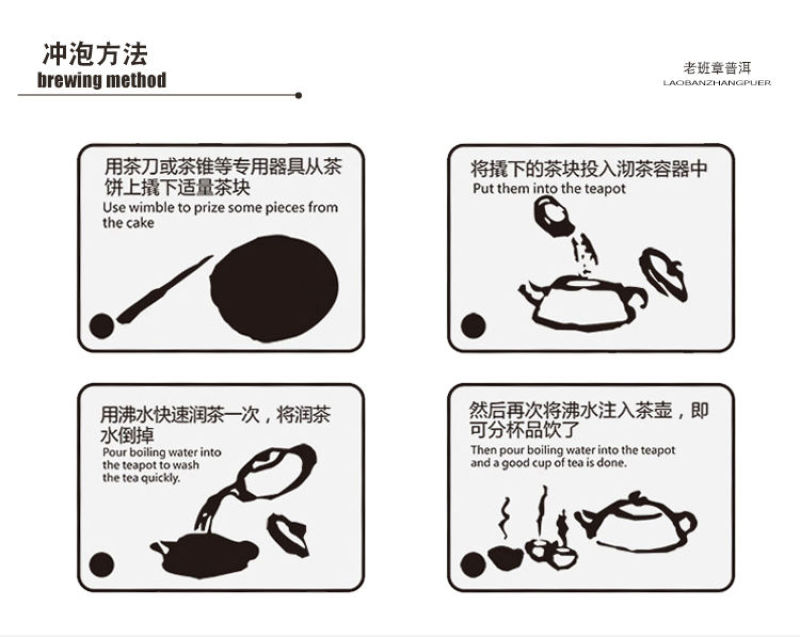 冲泡方法
brewing method

老班章普洱
LAOBANZHANGPUER

用茶刀或茶锥等专用器具从茶饼上撬下适量茶块
Use wimble to prize some pieces from the cake

将撬下的茶块投入沏茶容器中
Put them into the teapot

用沸水快速润茶一次，将润茶水倒掉
Pour boiling water into the teapot to wash the tea quickly.

然后再次将沸水注入茶壶，即可分杯品饮了
Then pour boiling water into the teapot and a good cup of tea is done.