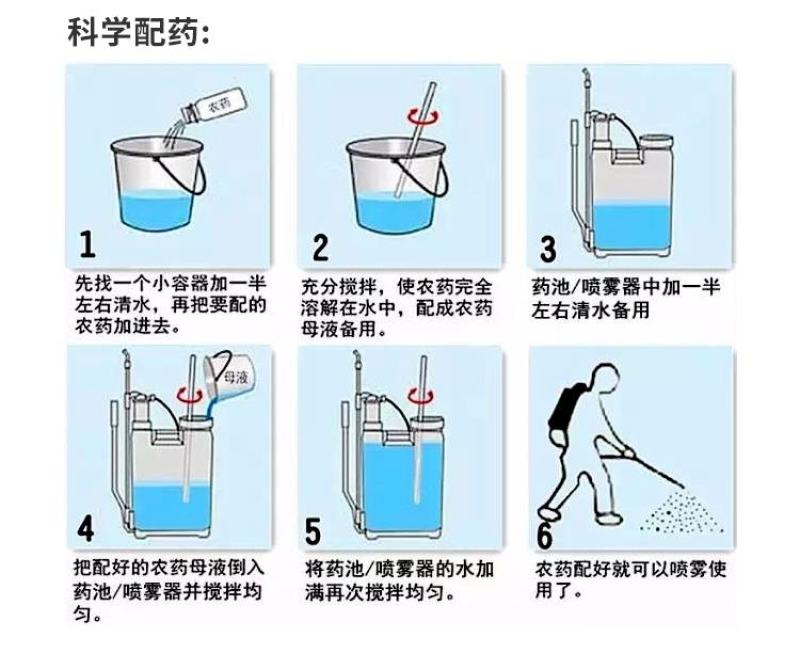 科学配药：

农药

1

先找一个小容器加一半左右清水，再把要配的农药加进去。

2

充分搅拌，使农药完全溶解在水中，配成农药母液备用。

3

药池/喷雾器中加一半左右清水备用

母液

4

把配好的农药母液倒入药池/喷雾器并搅拌均匀。

5

将药池/喷雾器的水加满再次搅拌均匀。

6

农药配好就可以喷雾使用了。