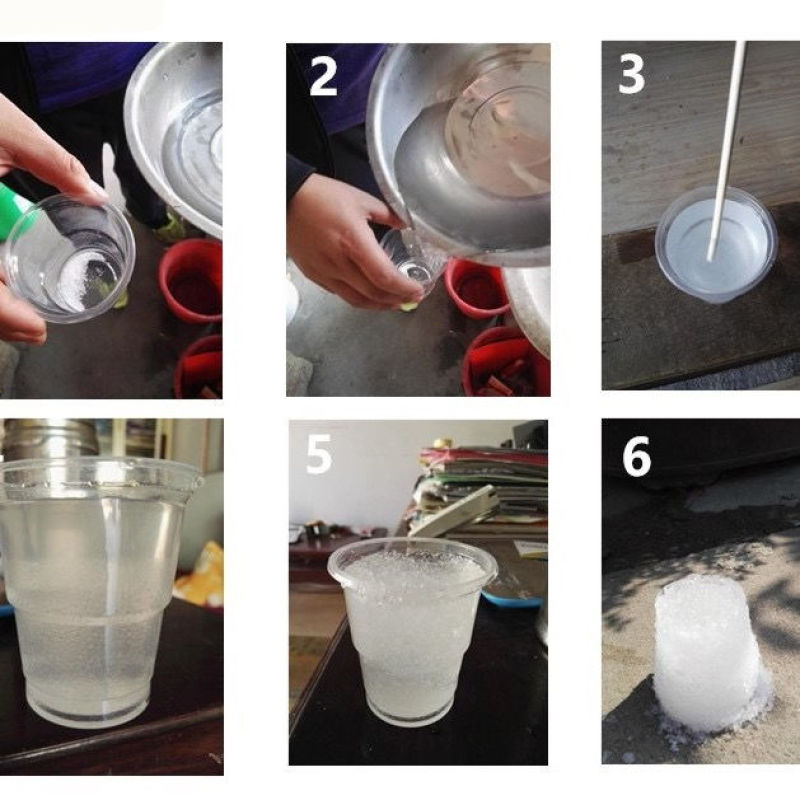 2
3
5
6