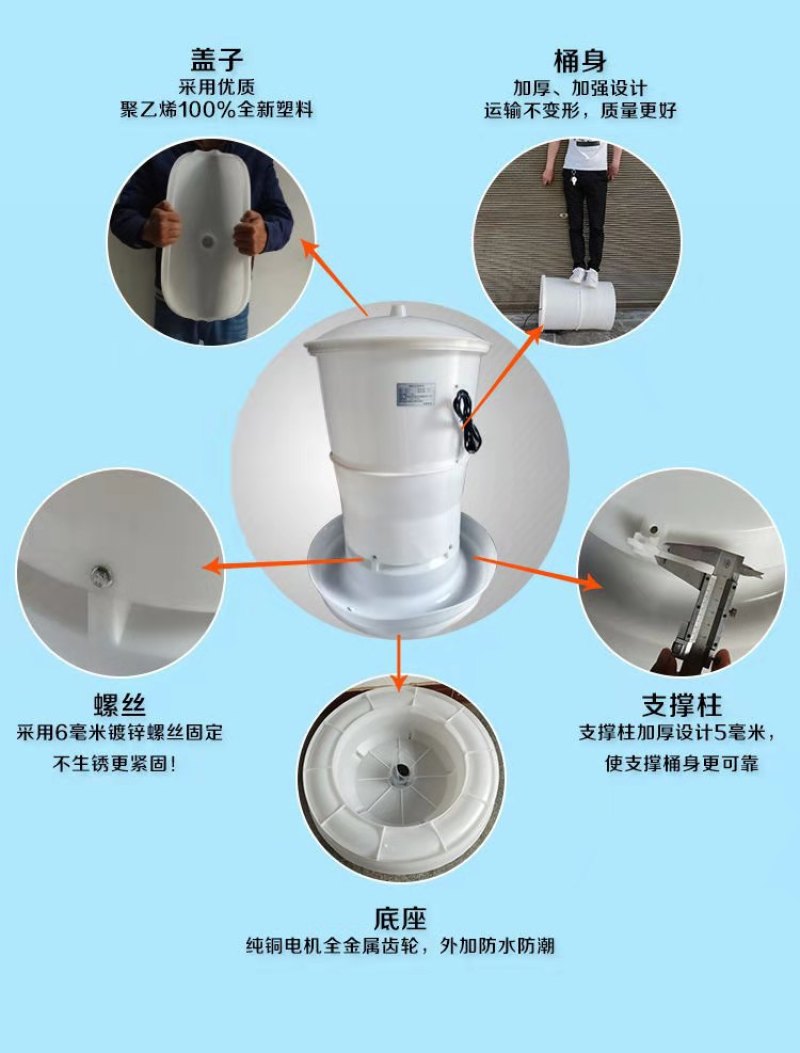 盖子
采用优质
聚乙烯100%全新塑料

桶身
加厚、加强设计
运输不变形，质量更好

螺丝
采用6毫米镀锌螺丝固定
不生锈更紧固!

支撑柱
支撑柱加厚设计5毫米，
使支撑桶身更可靠

底座
纯铜电机全金属齿轮，外加防水防潮