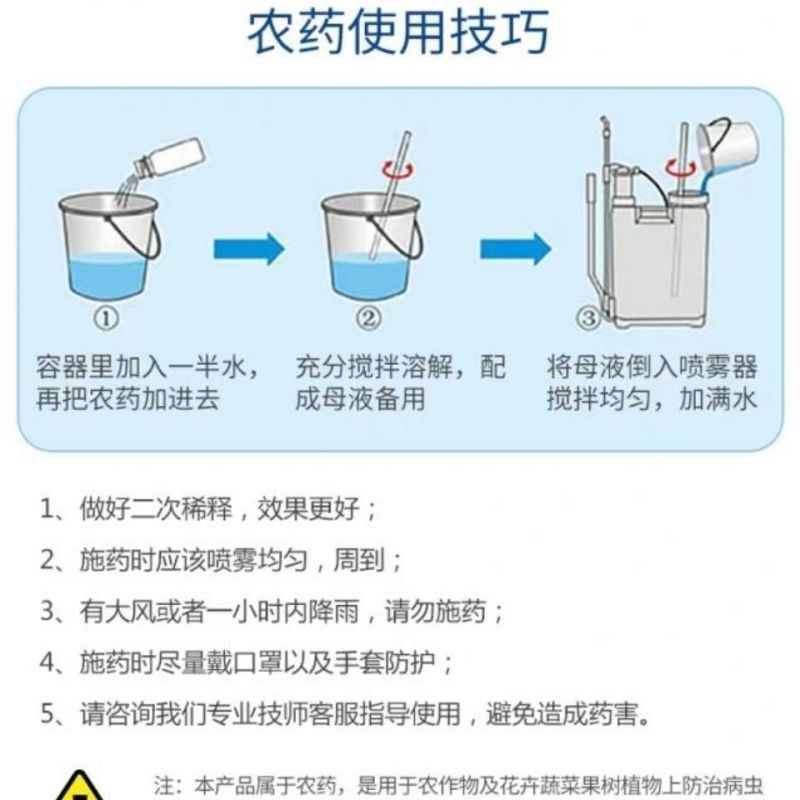 农药使用技巧

①
容器里加入一半水，再把农药加进去

②
充分搅拌溶解，配成母液备用

③
将母液倒入喷雾器搅拌均匀，加满水

1、做好二次稀释，效果更好；

2、施药时应该喷雾均匀，周到；

3、有大风或者一小时内降雨，请勿施药；

4、施药时尽量戴口罩以及手套防护；

5、请咨询我们专业技师客服指导使用，避免造成药害。

注：本产品属于农药，是用于农作物及花卉蔬菜果树植物上防治病虫