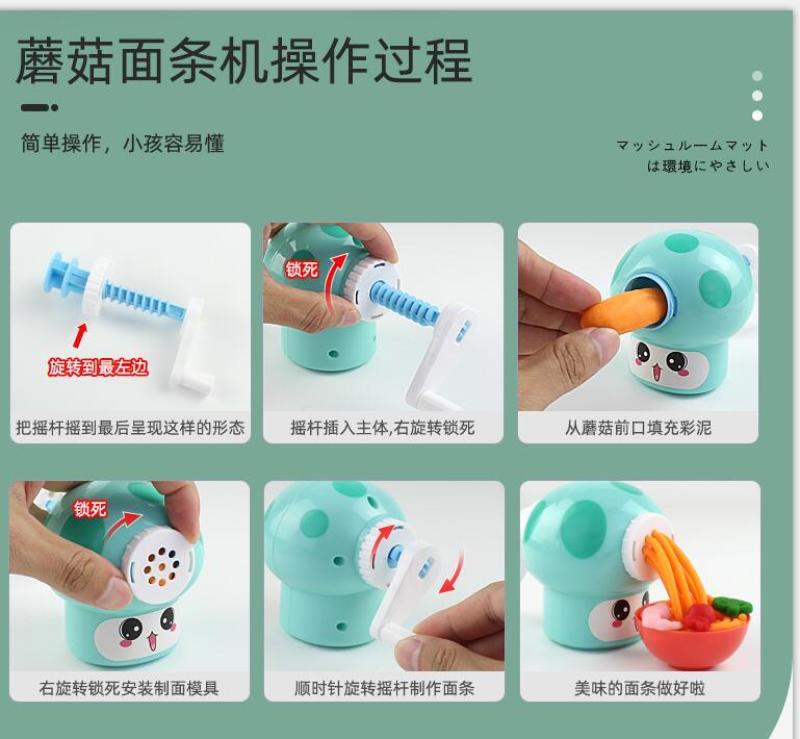 蘑菇面条机操作过程

简单操作，小孩容易懂

マッシュルームマット
は環境にやさしい

旋转到最左边

把摇杆摇到最后呈现这样的形态

锁死

摇杆插入主体,右旋转锁死

从蘑菇前口填充彩泥

锁死

右旋转锁死安装制面模具

顺时针旋转摇杆制作面条

美味的面条做好啦