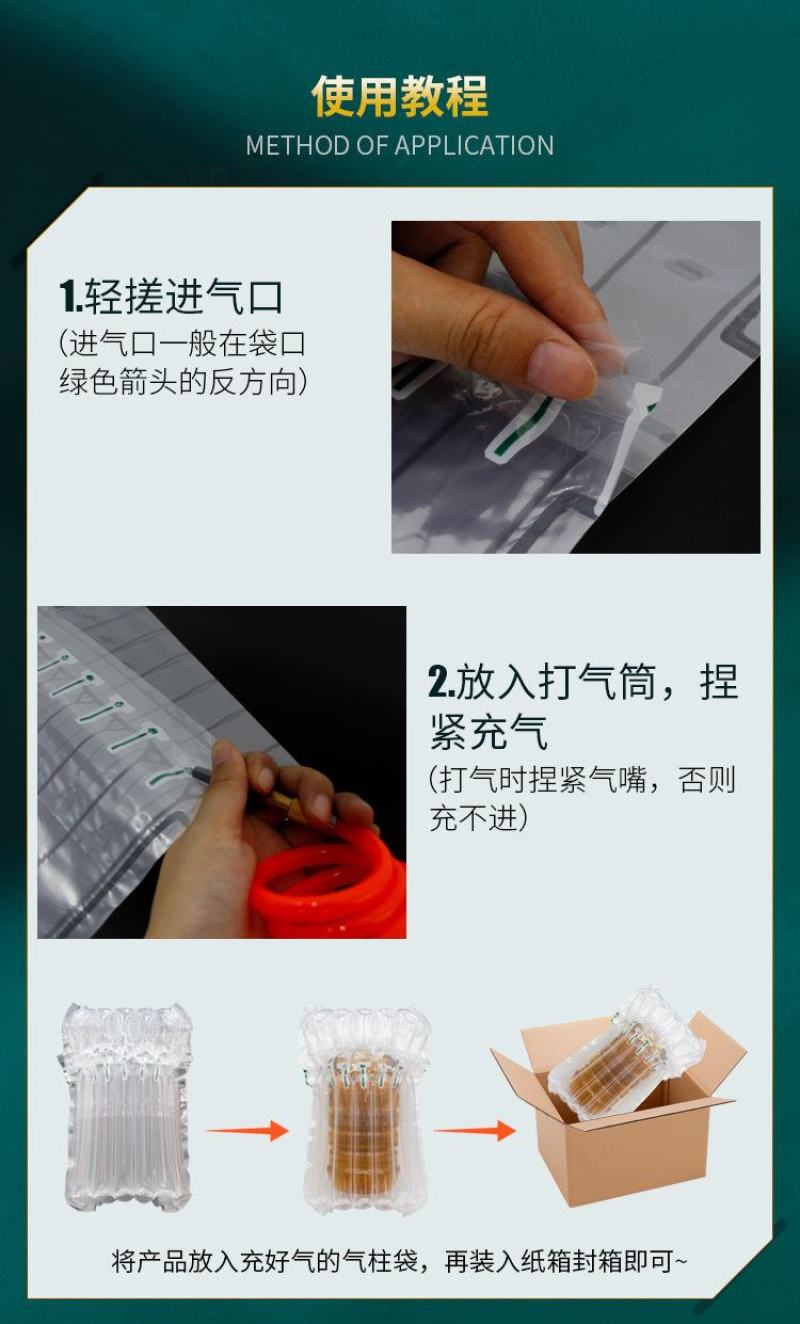 使用教程
METHOD OF APPLICATION

1.轻搓进气口
(进气口一般在袋口绿色箭头的反方向)

2.放入打气筒，捏紧充气
(打气时捏紧气嘴，否则充不进)

将产品放入充好气的气柱袋，再装入纸箱封箱即可~