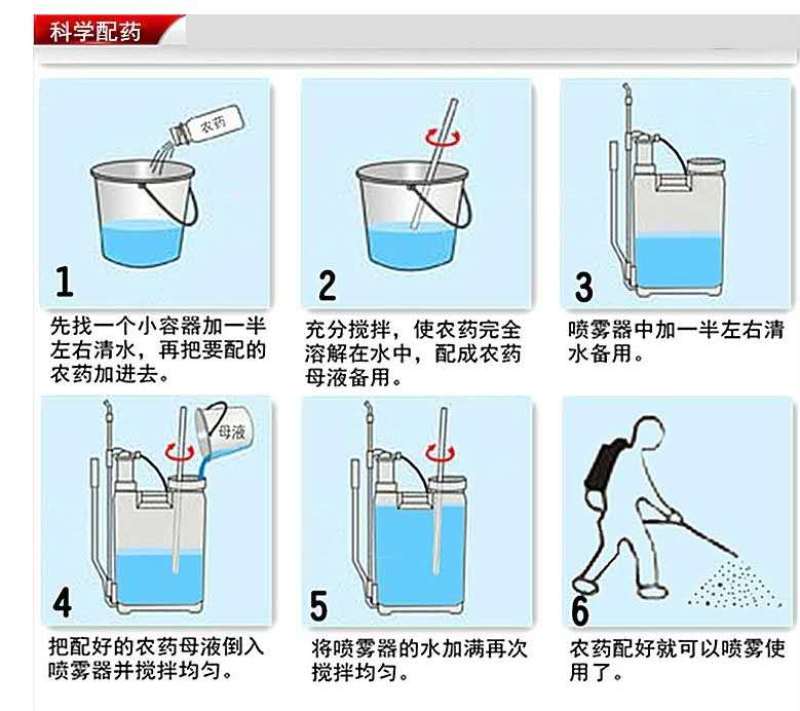 科学配药

农药

1

先找一个小容器加一半左右清水，再把要配的农药加进去。

2

充分搅拌，使农药完全溶解在水中，配成农药母液备用。

3

喷雾器中加一半左右清水备用。

母液

4

把配好的农药母液倒入喷雾器并搅拌均匀。

5

将喷雾器的水加满再次搅拌均匀。

6

农药配好就可以喷雾使用了。