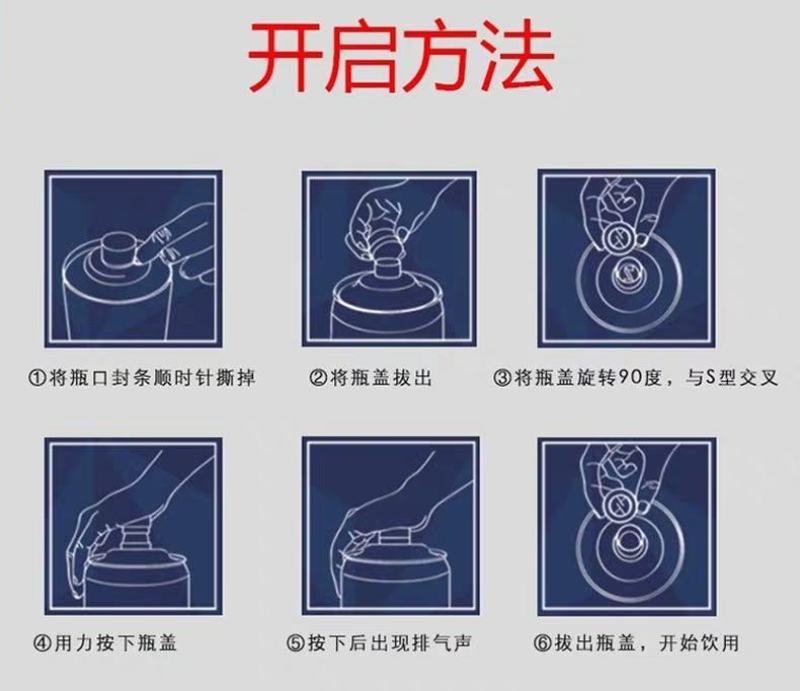 开启方法

①将瓶口封条顺时针撕掉

②将瓶盖拔出

③将瓶盖旋转90度，与S型交叉

④用力按下瓶盖

⑤按下后出现排气声

⑥拔出瓶盖，开始饮用