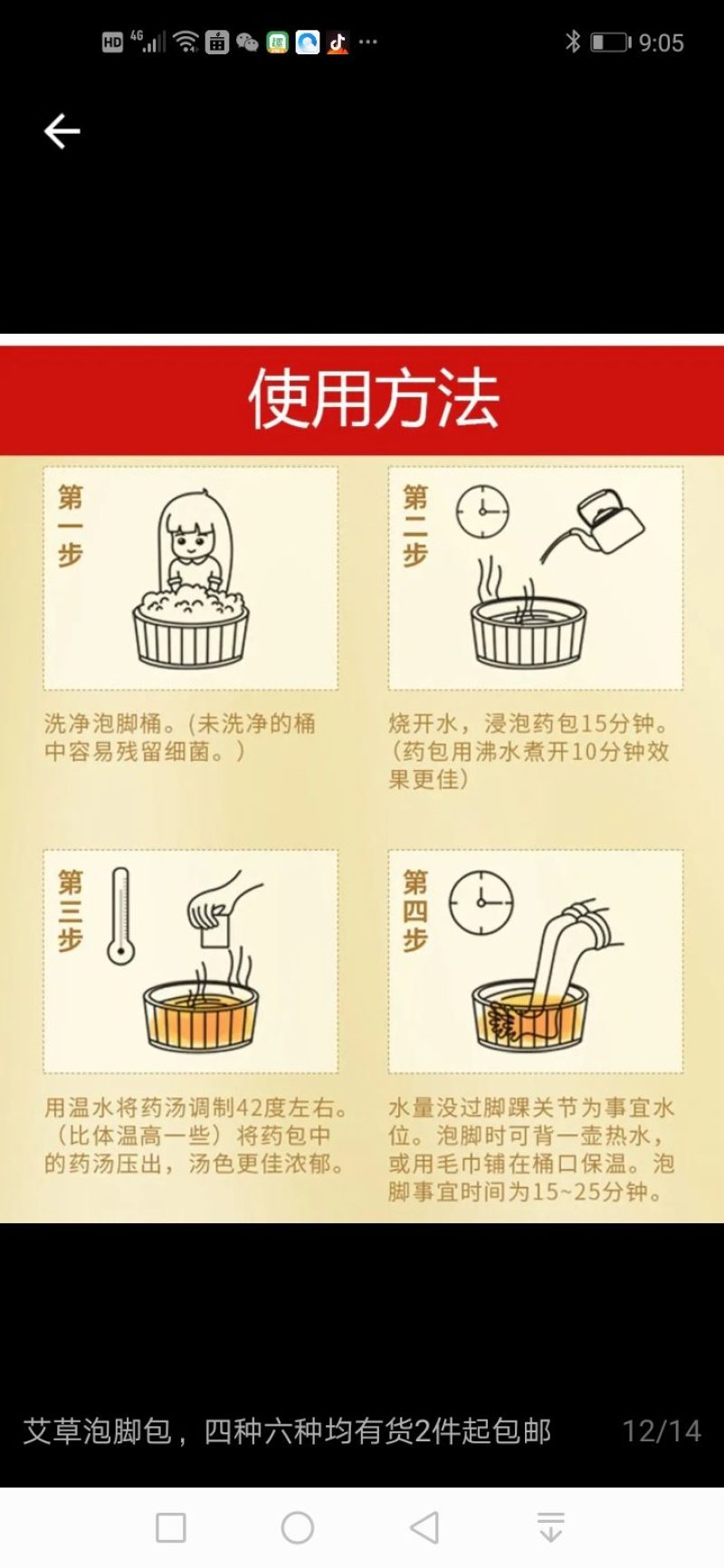 HD 4G 9:05

使用方法

第一步

洗净泡脚桶。(未洗净的桶中容易残留细菌。)

第二步

烧开水，浸泡药包15分钟。(药包用沸水煮开10分钟效果更佳)

第三步

用温水将药汤调制42度左右。(比体温高一些）将药包中的药汤压出，汤色更佳浓郁。

第四步

水量没过脚踝关节为事宜水位。泡脚时可背一壶热水，或用毛巾铺在桶口保温。泡脚事宜时间为15~25分钟。

艾草泡脚包，四种六种均有货2件起包邮 12/14