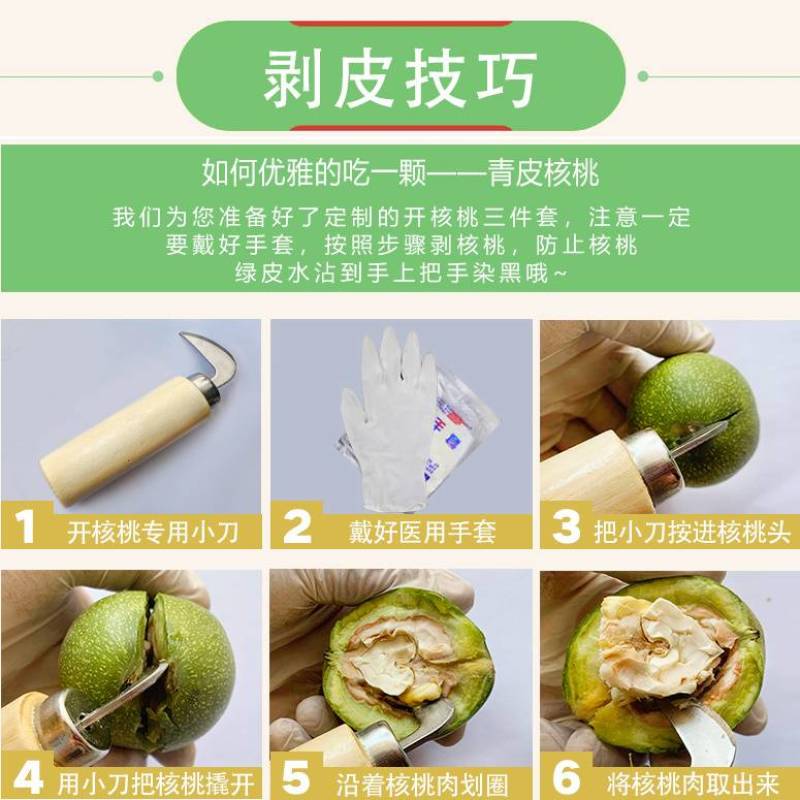 剥皮技巧

如何优雅的吃一颗——青皮核桃

我们为您准备好了定制的开核桃三件套，注意一定要戴好手套，按照步骤剥核桃，防止核桃绿皮水沾到手上把手染黑哦~

1 开核桃专用小刀

2 戴好医用手套

3 把小刀按进核桃头

4 用小刀把核桃撬开

5 沿着核桃肉划圈

6 将核桃肉取出来