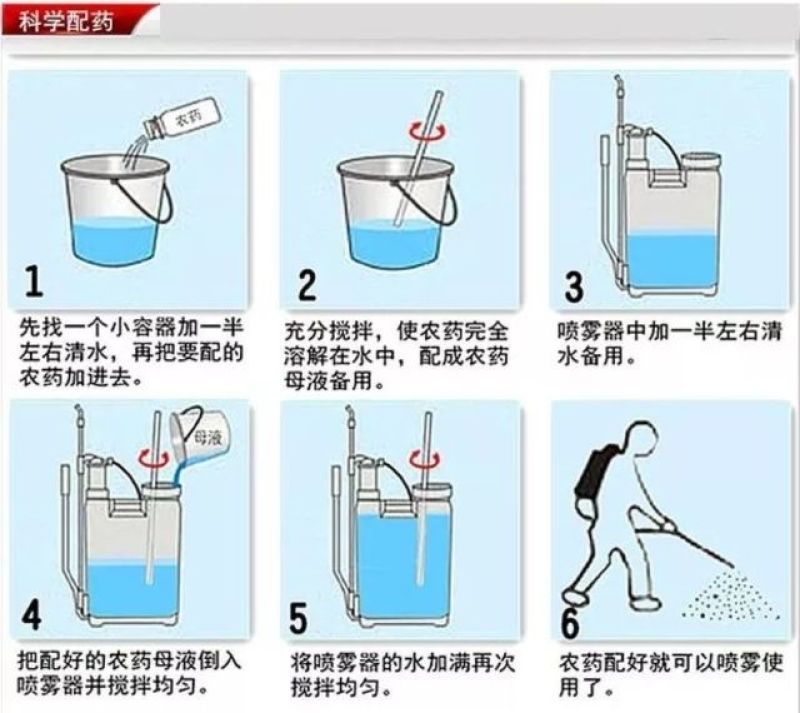 科学配药

农药

1

先找一个小容器加一半左右清水，再把要配的农药加进去。

2

充分搅拌，使农药完全溶解在水中，配成农药母液备用。

3

喷雾器中加一半左右清水备用。

母液

4

把配好的农药母液倒入喷雾器并搅拌均匀。

5

将喷雾器的水加满再次搅拌均匀。

6

农药配好就可以喷雾使用了。